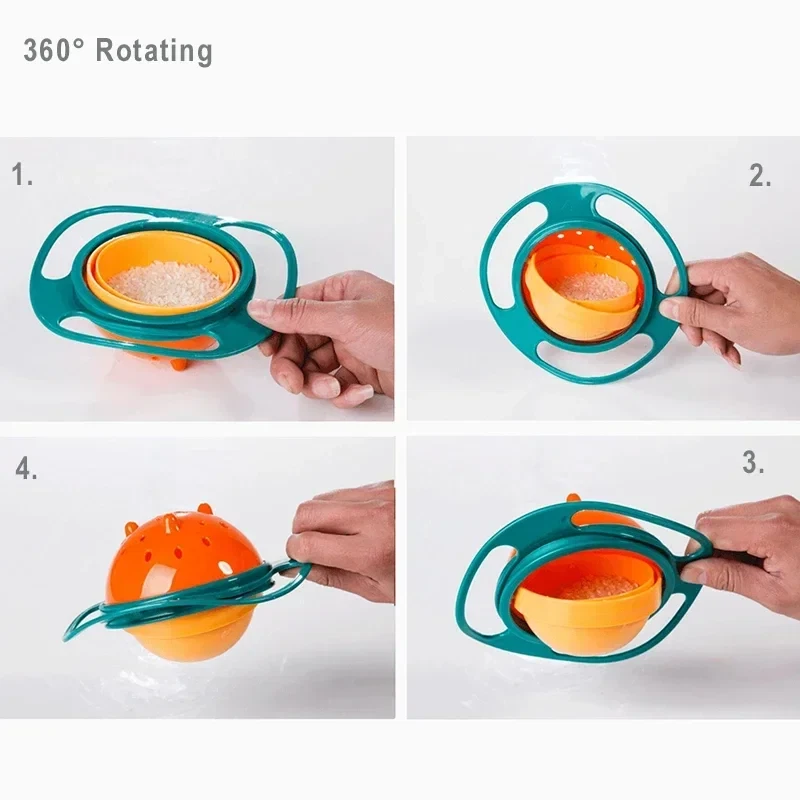 360° Rotating

1.

2.

4.

3.