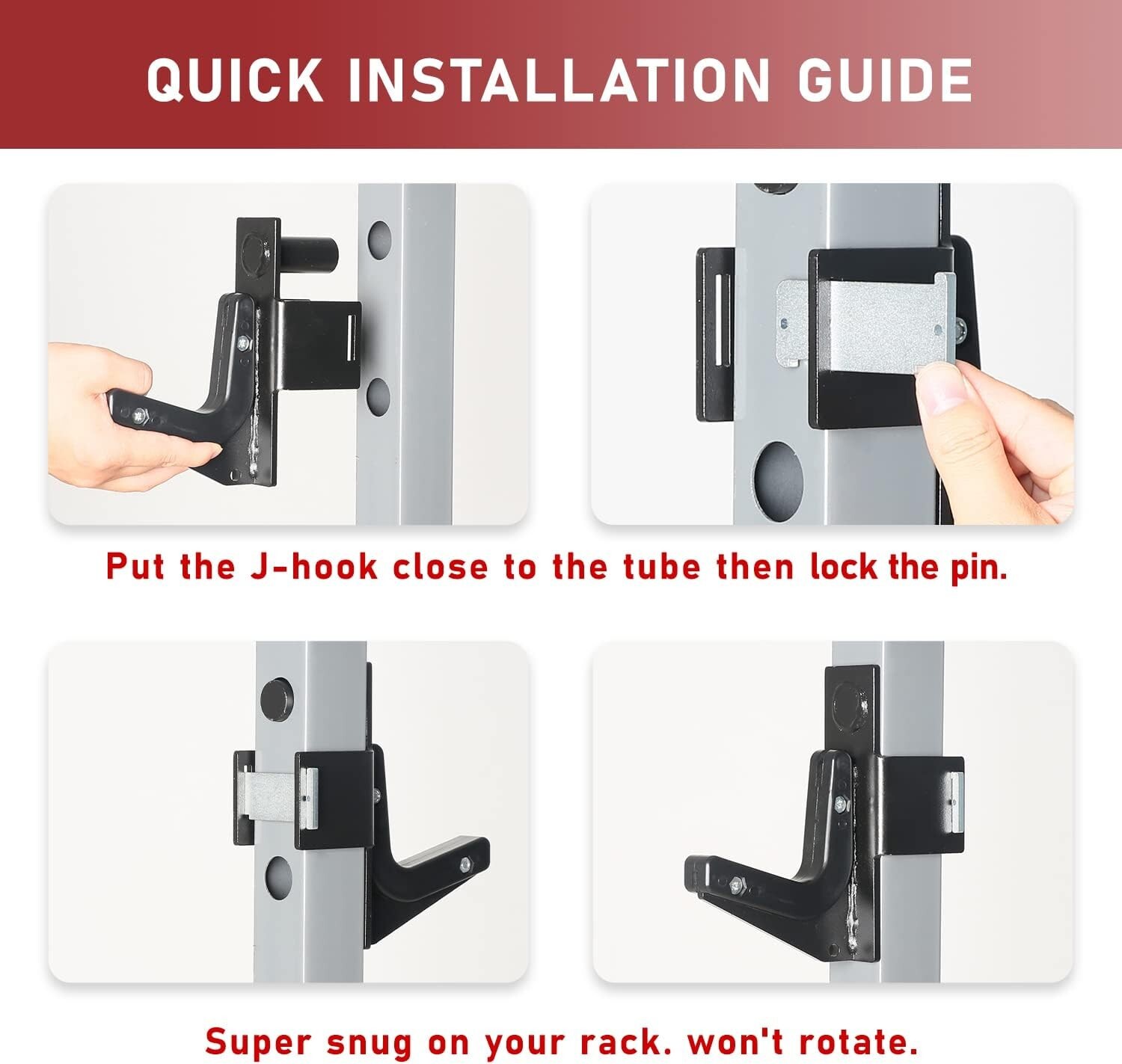 QUICK INSTALLATION GUIDE

Put the J-hook close to the tube then lock the pin.

Super snug on your rack. won't rotate.