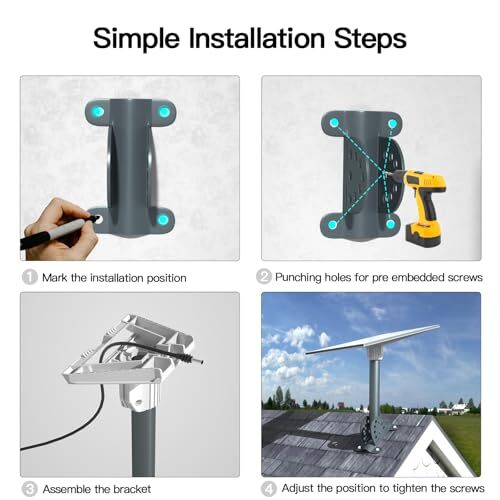 Simple Installation Steps

1 Mark the installation position

2 Punching holes for pre embedded screws

3 Assemble the bracket

4 Adjust the position to tighten the screws