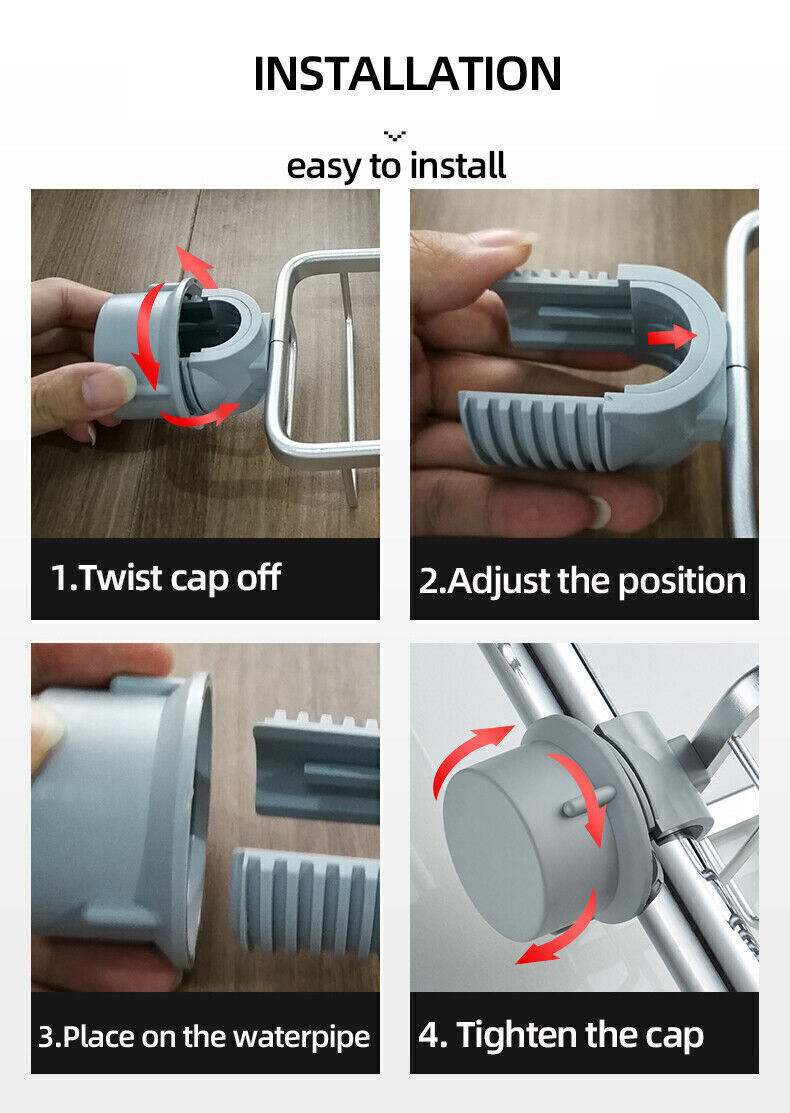 INSTALLATION

easy to install

1.Twist cap off

2.Adjust the position

3.Place on the waterpipe

4. Tighten the cap