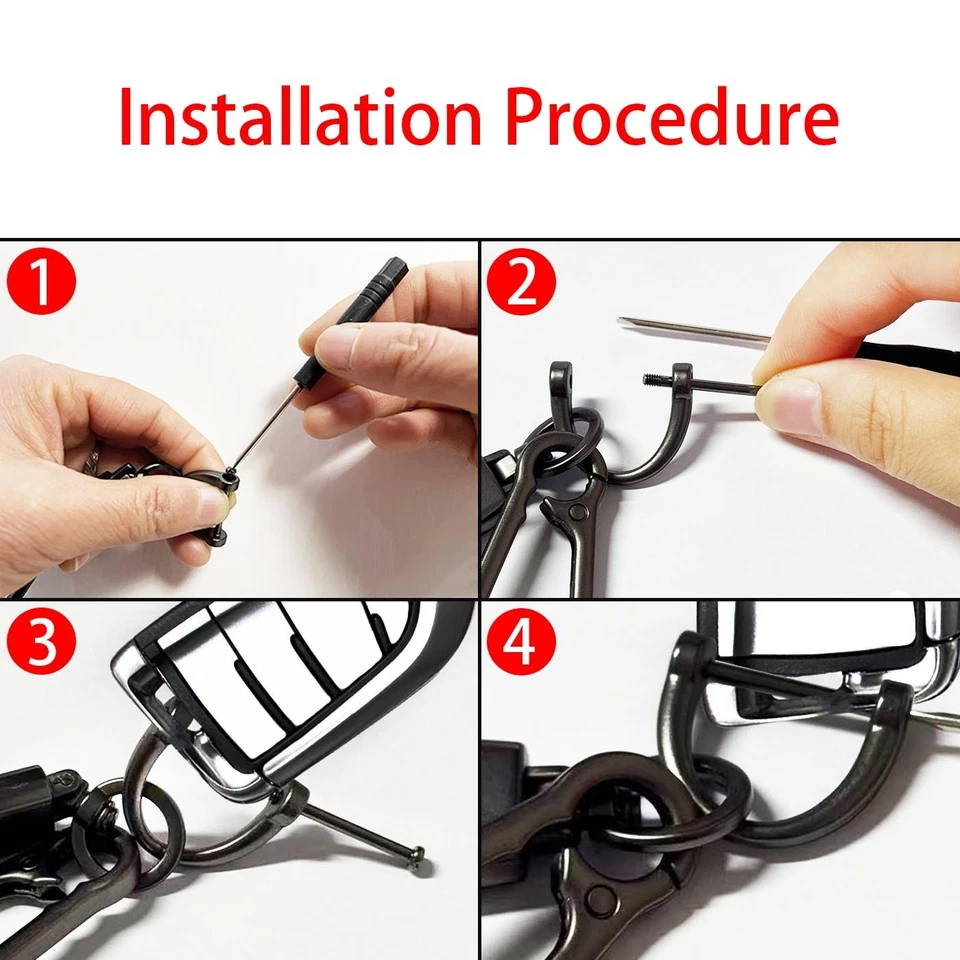 Installation Procedure

1

2

3

4