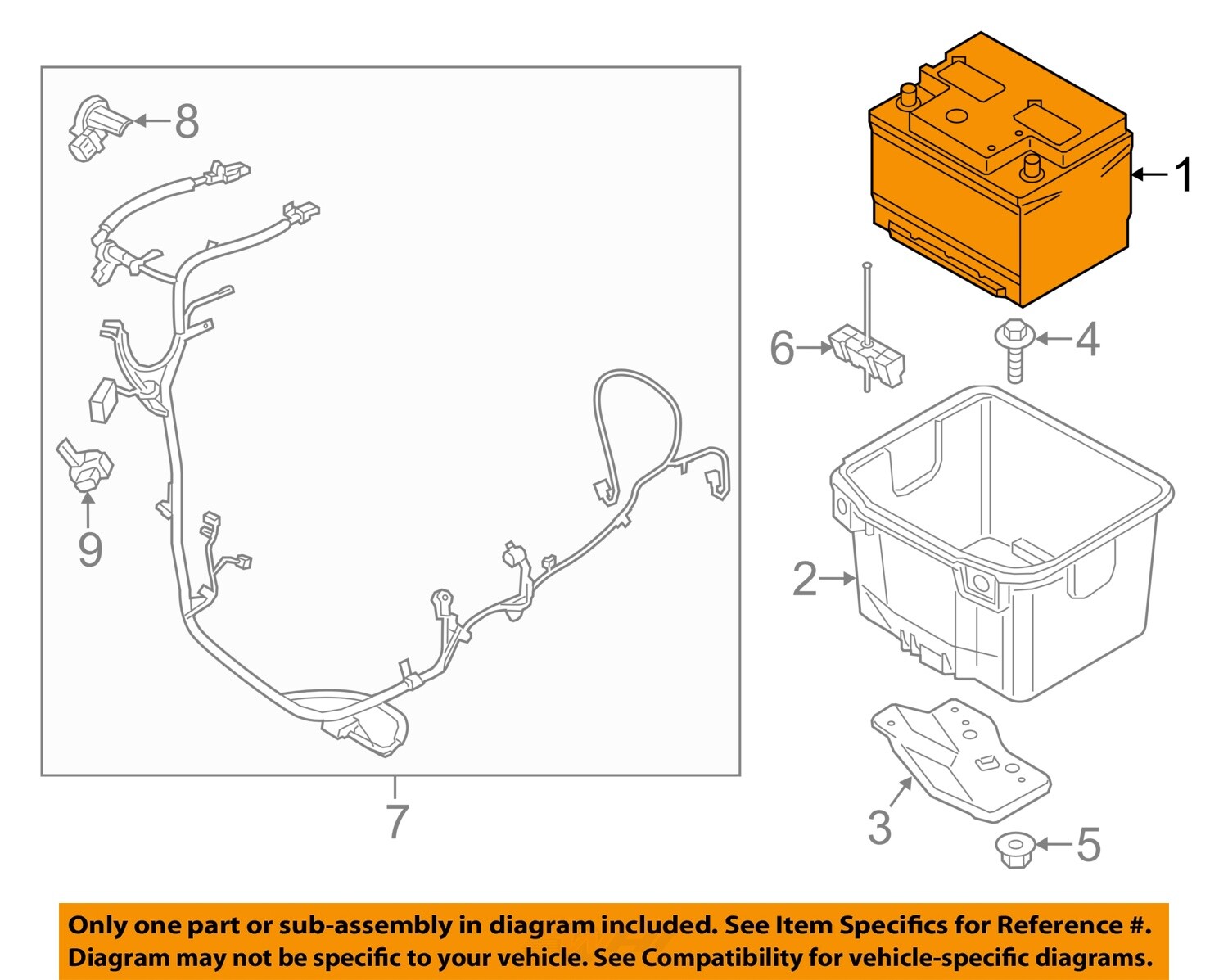 8

1

6

4

9

2

7

3

5

Only one part or sub-assembly in diagram included. See Item Specifics for Reference #. Diagram may not be specific to your vehicle. See Compatibility for vehicle-specific diagrams.