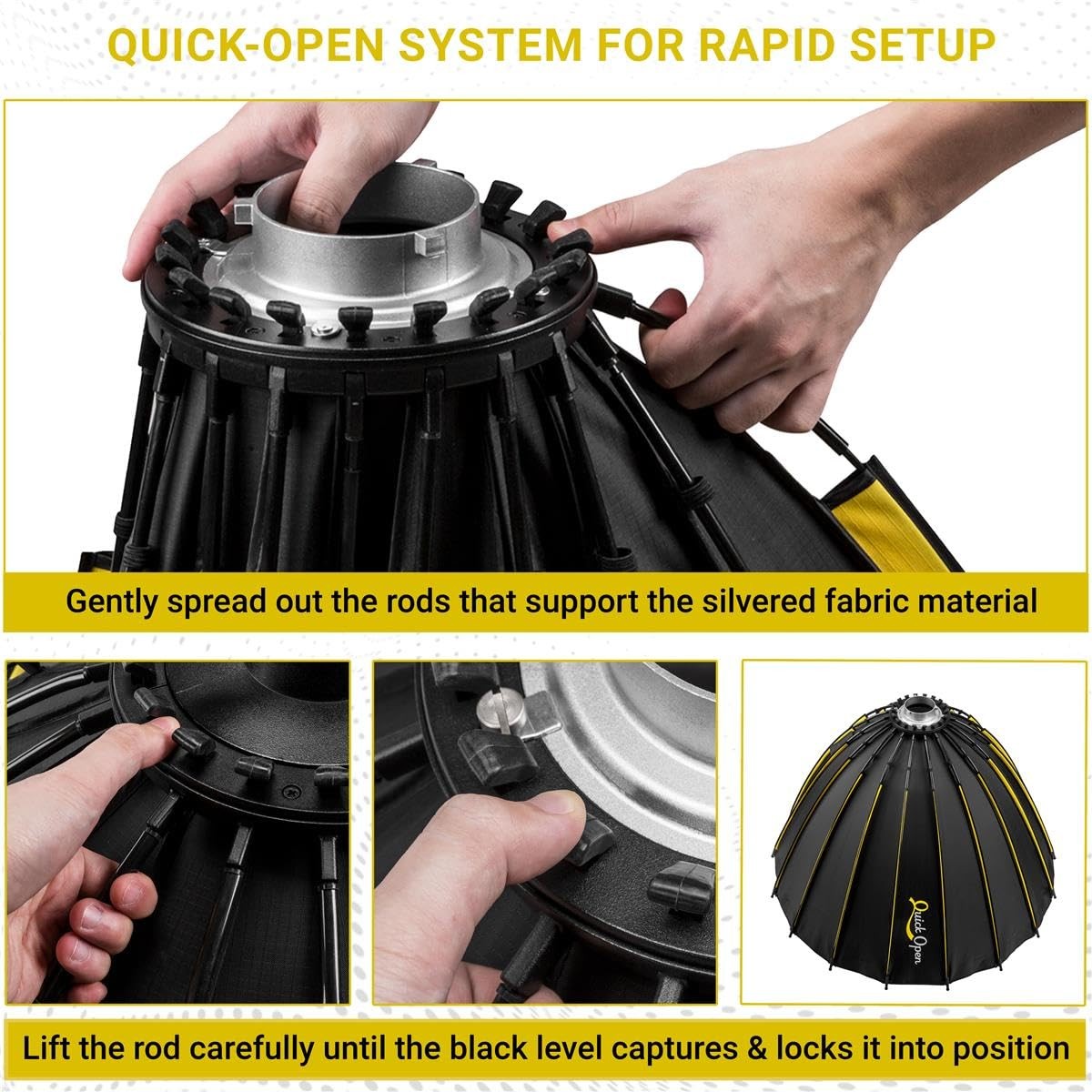 QUICK-OPEN SYSTEM FOR RAPID SETUP

Gently spread out the rods that support the silvered fabric material

Quick Open

Lift the rod carefully until the black level captures & locks it into position