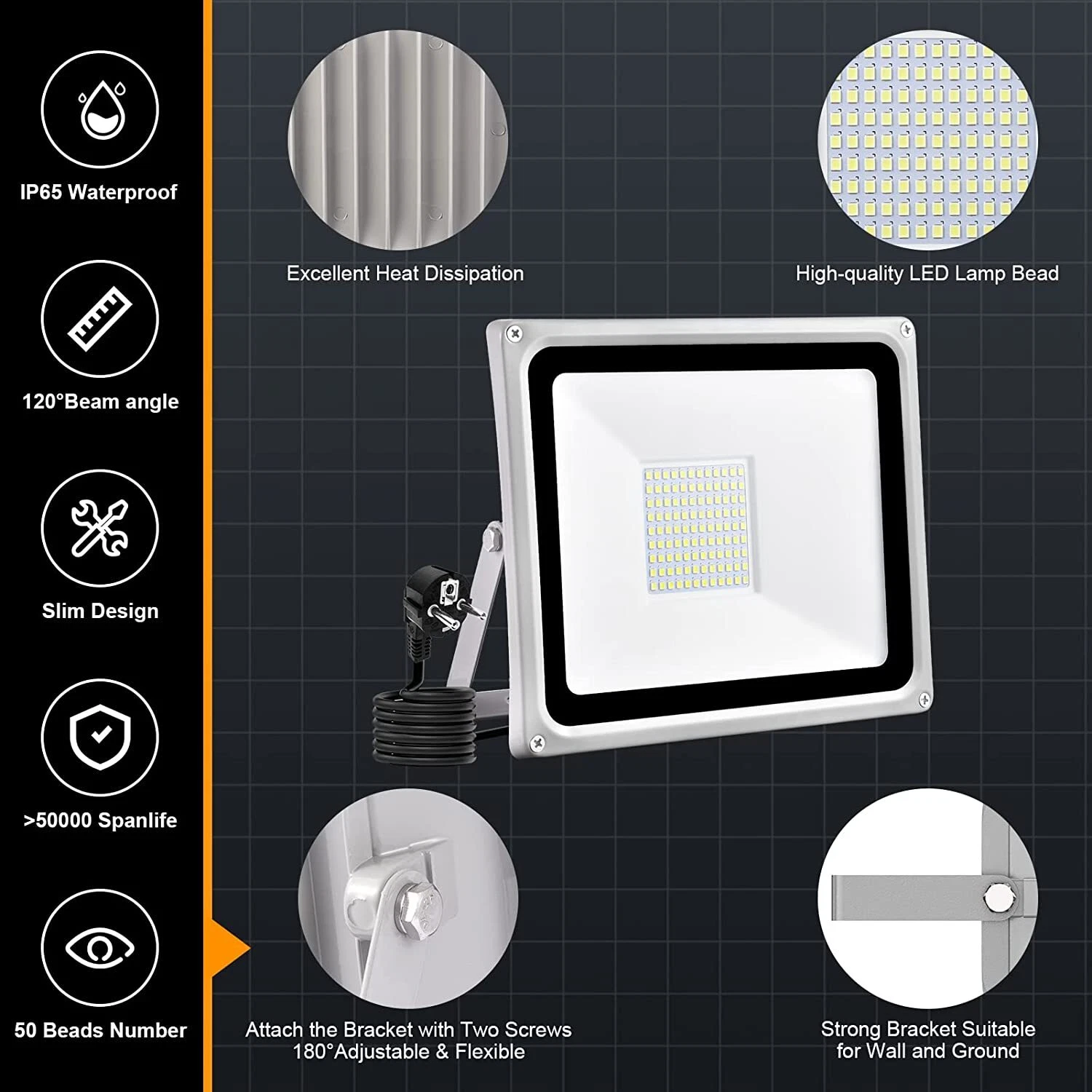 IP65 Waterproof

120°Beam angle

Slim Design

>50000 Spanlife

50 Beads Number

Excellent Heat Dissipation

High-quality LED Lamp Bead

Attach the Bracket with Two Screws 180°Adjustable & Flexible

Strong Bracket Suitable for Wall and Ground