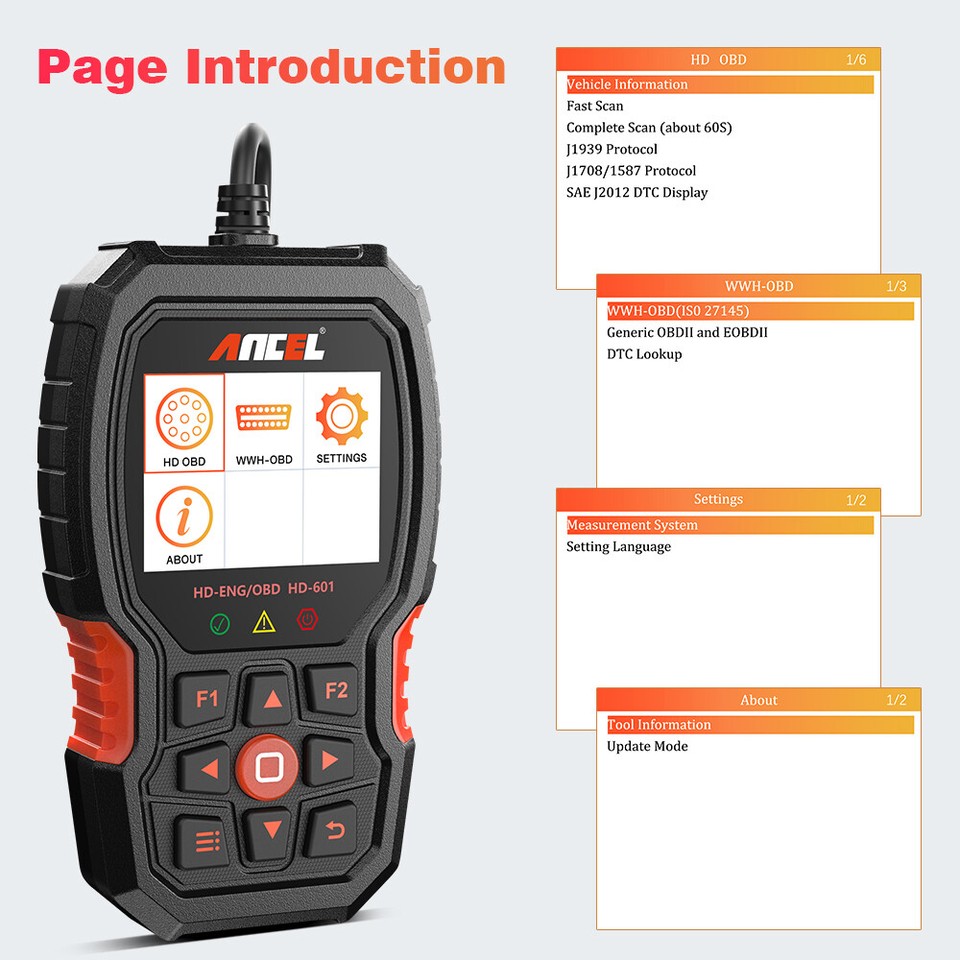 Page Introduction

ANCEL®

HD OBD

WWH-OBD

SETTINGS

ABOUT

HD-ENG/OBD HD-601

F1

F2

HD OBD 1/6

Vehicle Information

Fast Scan

Complete Scan (about 60S)

J1939 Protocol

J1708/1587 Protocol

SAE J2012 DTC Display

WWH-OBD 1/3

WWH-OBD(IS0 27145)

Generic OBDII and EOBDII

DTC Lookup

Settings 1/2

Measurement System

Setting Language

About 1/2

Tool Information

Update Mode