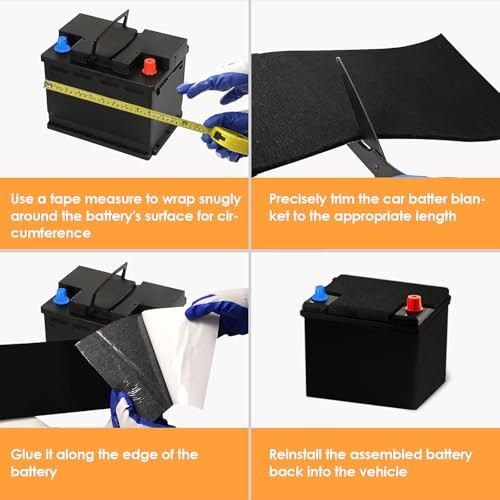 Use a tape measure to wrap snugly around the battery's surface for circumference

Precisely trim the car batter blanket to the appropriate length

Glue it along the edge of the battery

Reinstall the assembled battery back into the vehicle