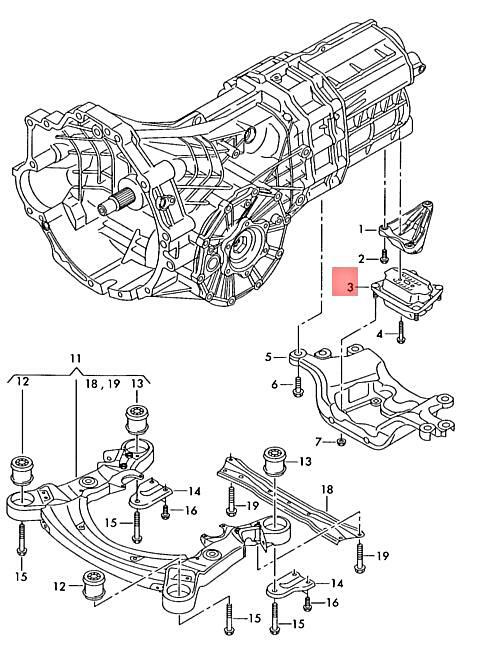 1
2
3
4
5
6
7
11
12
18 , 19
13
13
14
16
15
18
19
19
15
12
14
16
15
15