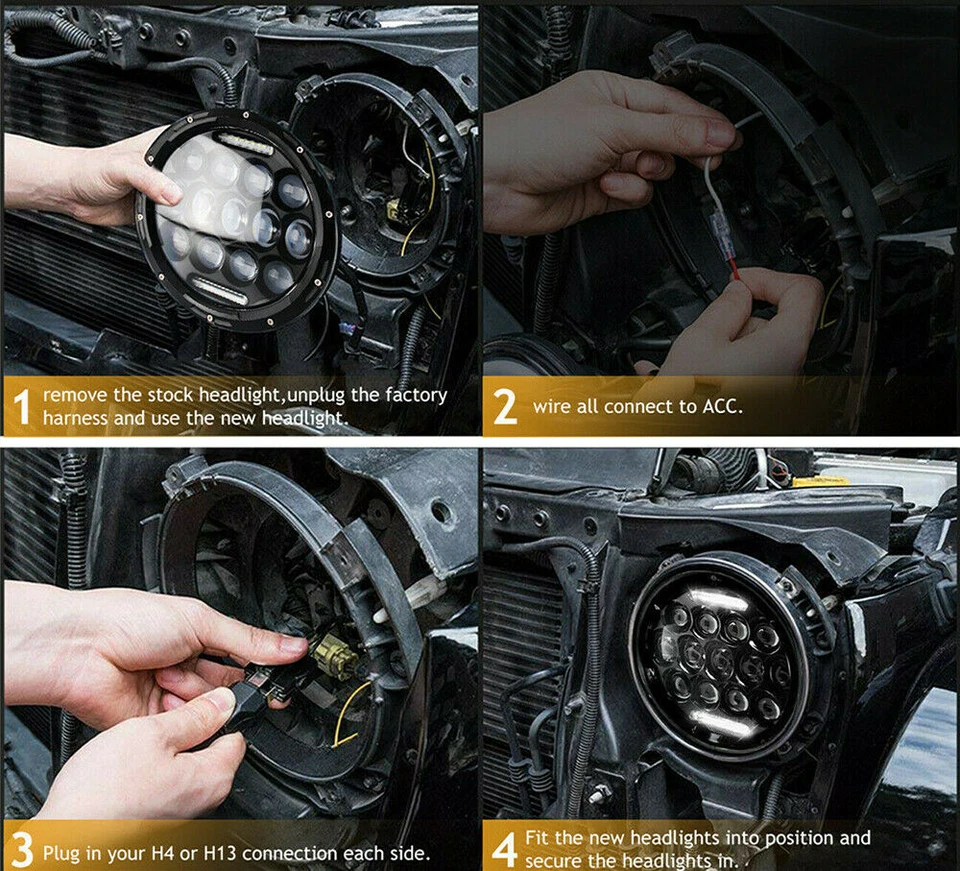 1 remove the stock headlight,unplug the factory harness and use the new headlight.

2 wire all connect to ACC.

3 Plug in your H4 or H13 connection each side.

4 Fit the new headlights into position and secure the headlights in.