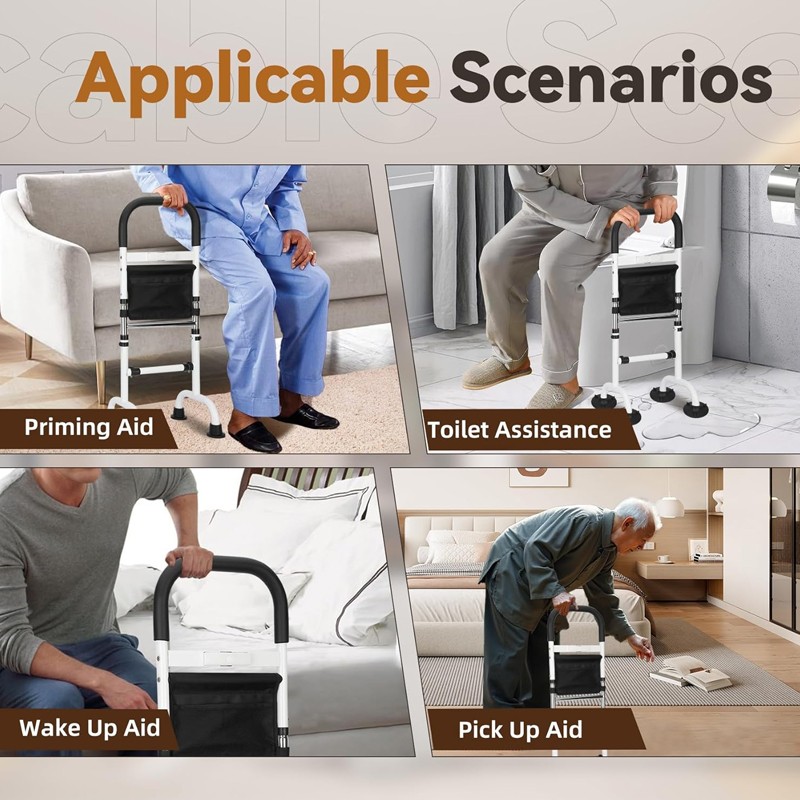 Applicable Scenarios

Priming Aid

Toilet Assistance

Wake Up Aid

Pick Up Aid