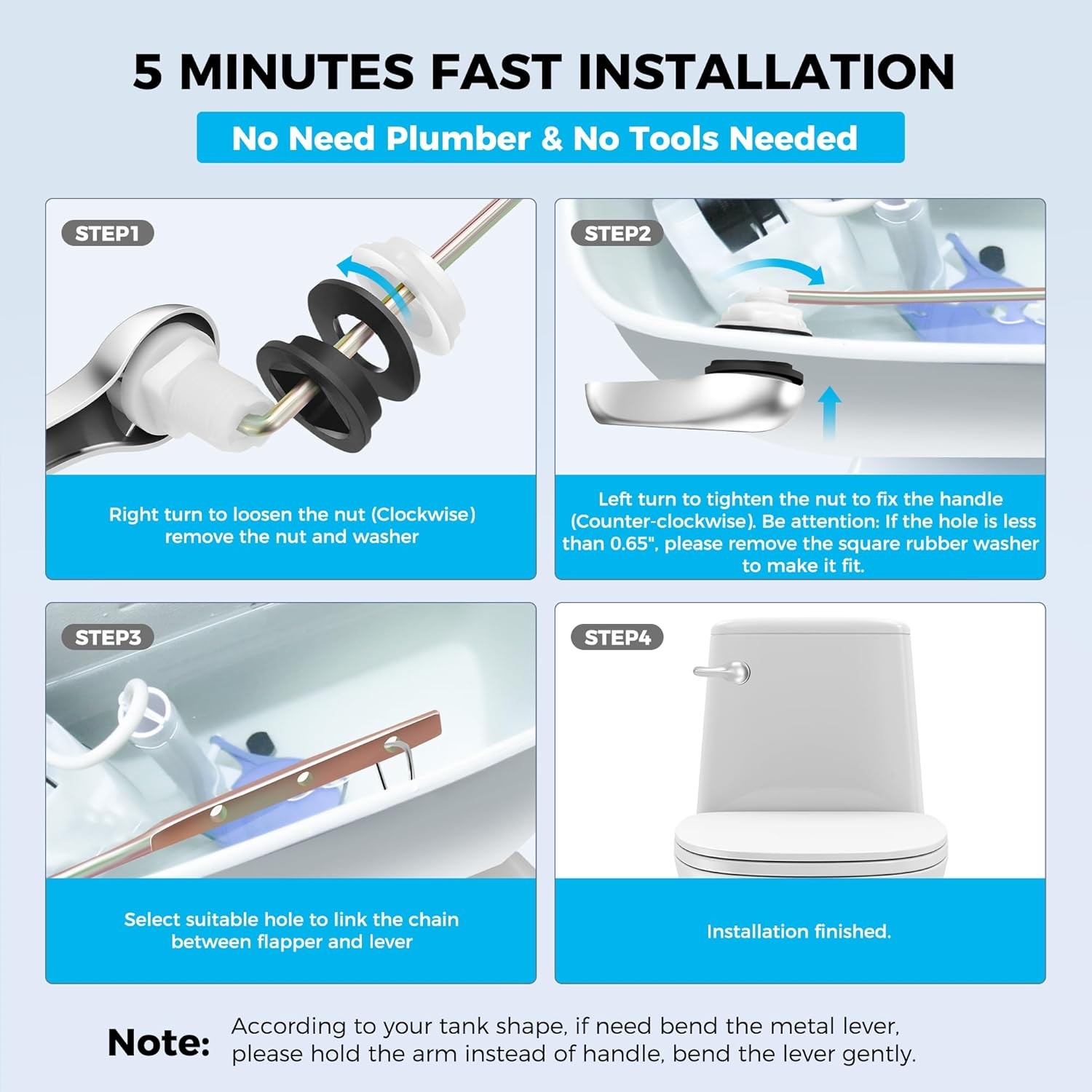 5 MINUTES FAST INSTALLATION

No Need Plumber & No Tools Needed

STEP1

Right turn to loosen the nut (Clockwise) remove the nut and washer

STEP2

Left turn to tighten the nut to fix the handle (Counter-clockwise). Be attention: If the hole is less than 0.65", please remove the square rubber washer to make it fit.

STEP3

Select suitable hole to link the chain between flapper and lever

STEP4

Installation finished.

Note: According to your tank shape, if need bend the metal lever, please hold the arm instead of handle, bend the lever gently.