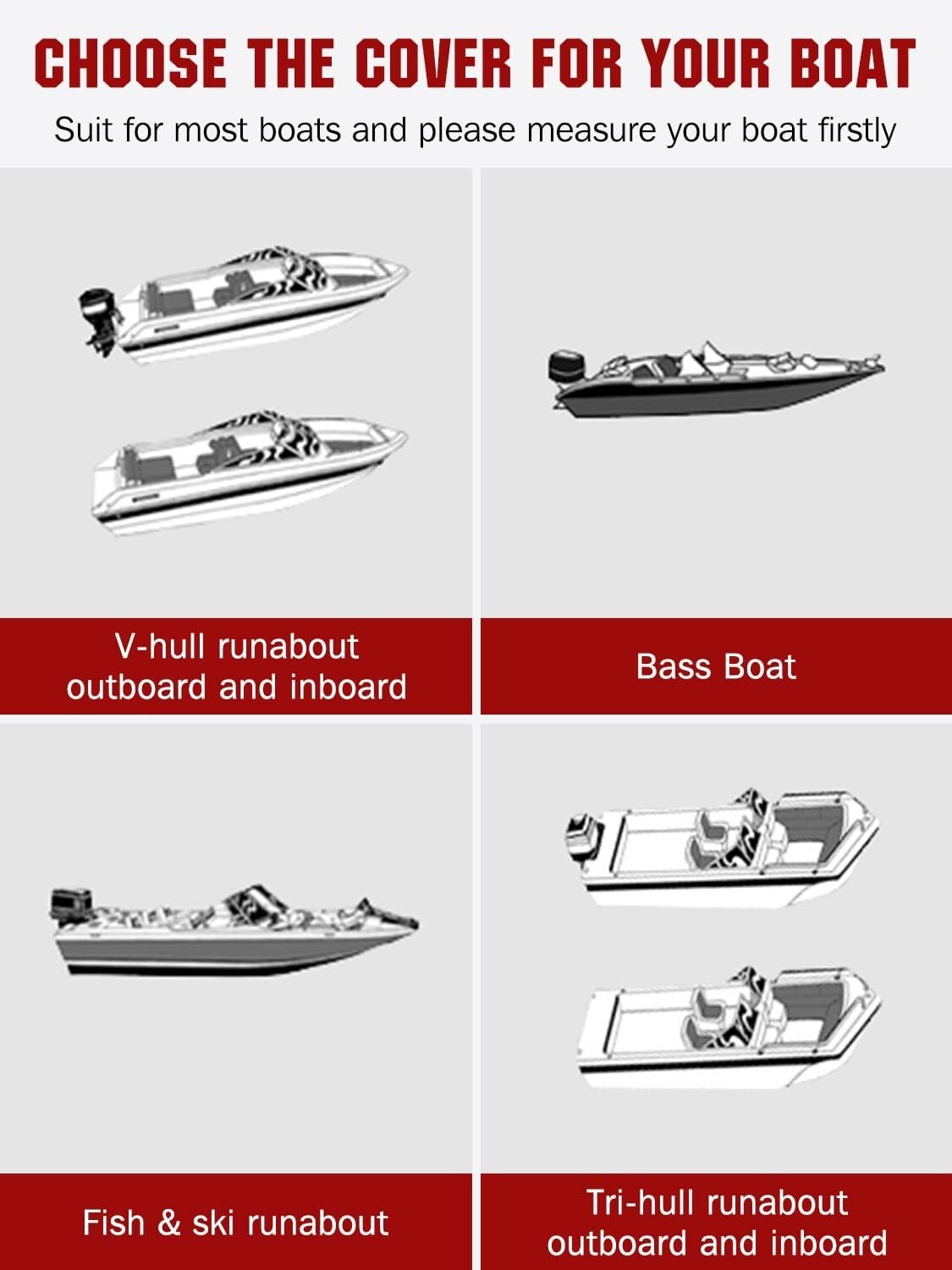 CHOOSE THE COVER FOR YOUR BOAT

Suit for most boats and please measure your boat firstly

V-hull runabout outboard and inboard

Bass Boat

Fish & ski runabout

Tri-hull runabout outboard and inboard