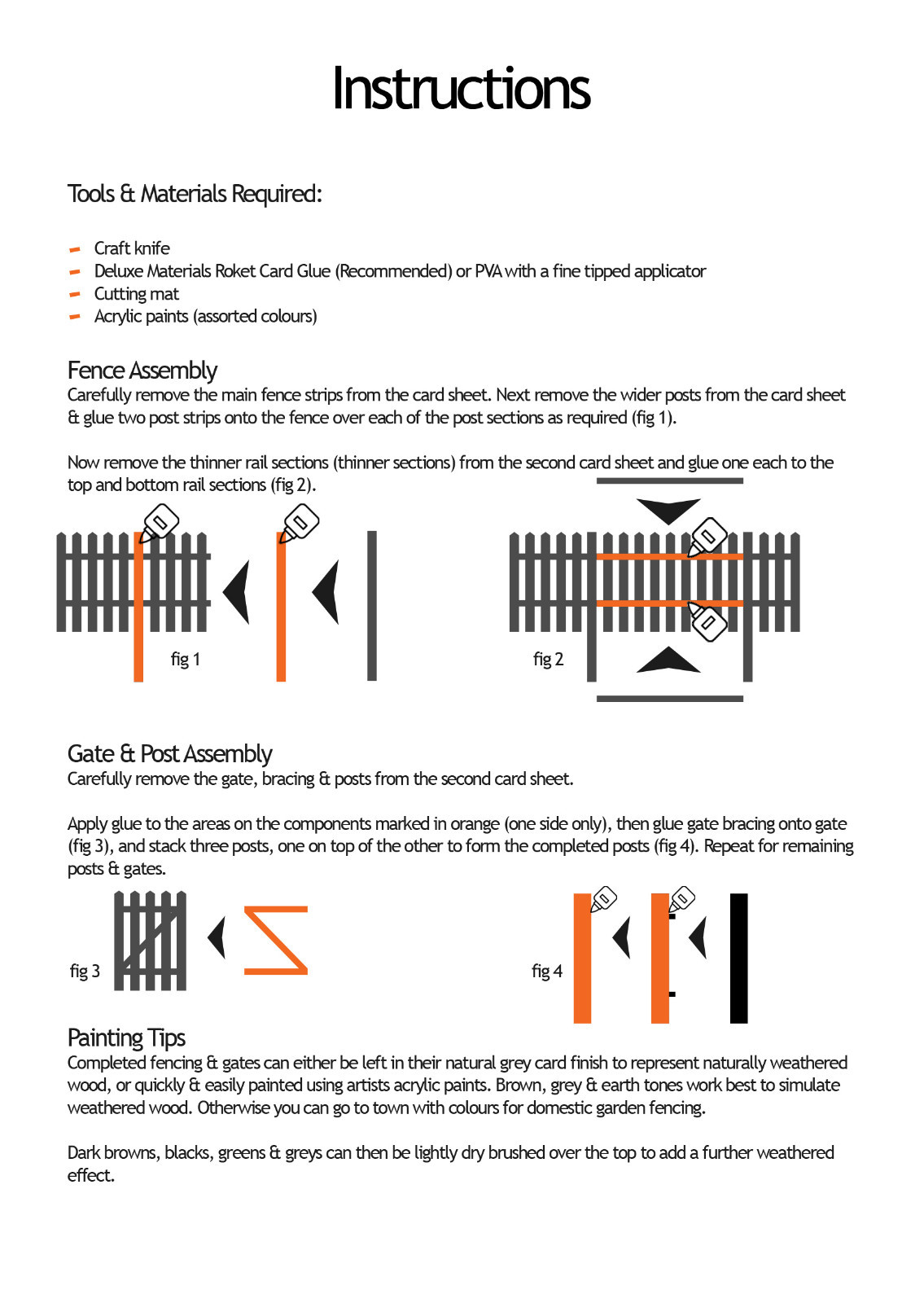 Instructions

Tools & Materials Required:

- Craft knife
- Deluxe Materials Roket Card Glue (Recommended) or PVA with a fine tipped applicator
- Cutting mat
- Acrylic paints (assorted colours)

Fence Assembly
Carefully remove the main fence strips from the card sheet. Next remove the wider posts from the card sheet & glue two post strips onto the fence over each of the post sections as required (fig 1).

Now remove the thinner rail sections (thinner sections) from the second card sheet and glue one each to the top and bottom rail sections (fig 2).

fig 1

fig 2

Gate & Post Assembly
Carefully remove the gate, bracing & posts from the second card sheet.

Apply glue to the areas on the components marked in orange (one side only), then glue gate bracing onto gate (fig 3), and stack three posts, one on top of the other to form the completed posts (fig 4). Repeat for remaining posts & gates.

fig 3

fig 4

Painting Tips
Completed fencing & gates can either be left in their natural grey card finish to represent naturally weathered wood, or quickly & easily painted using artists acrylic paints. Brown, grey & earth tones work best to simulate weathered wood. Otherwise you can go to town with colours for domestic garden fencing.

Dark browns, blacks, greens & greys can then be lightly dry brushed over the top to add a further weathered effect.