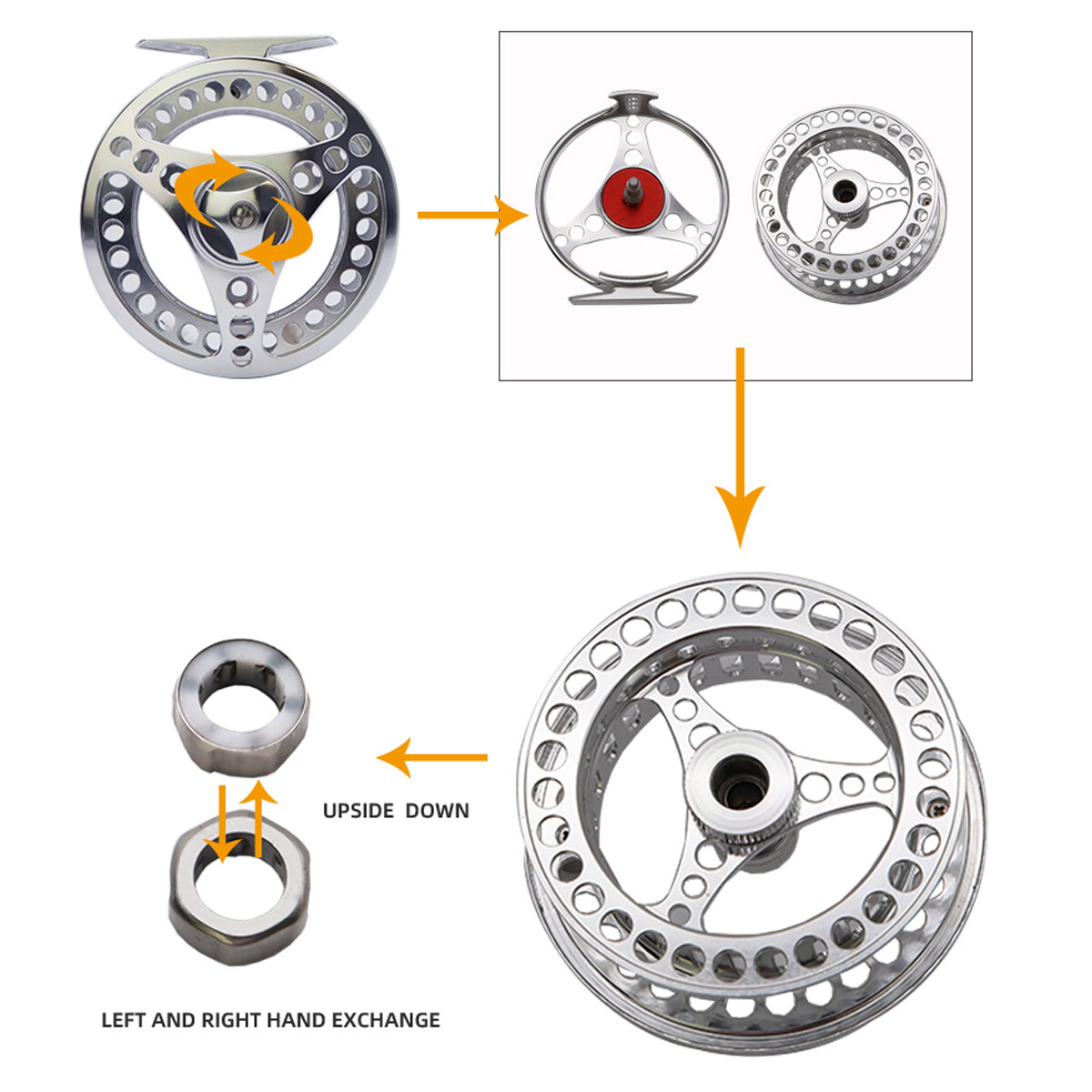 UPSIDE DOWN

LEFT AND RIGHT HAND EXCHANGE