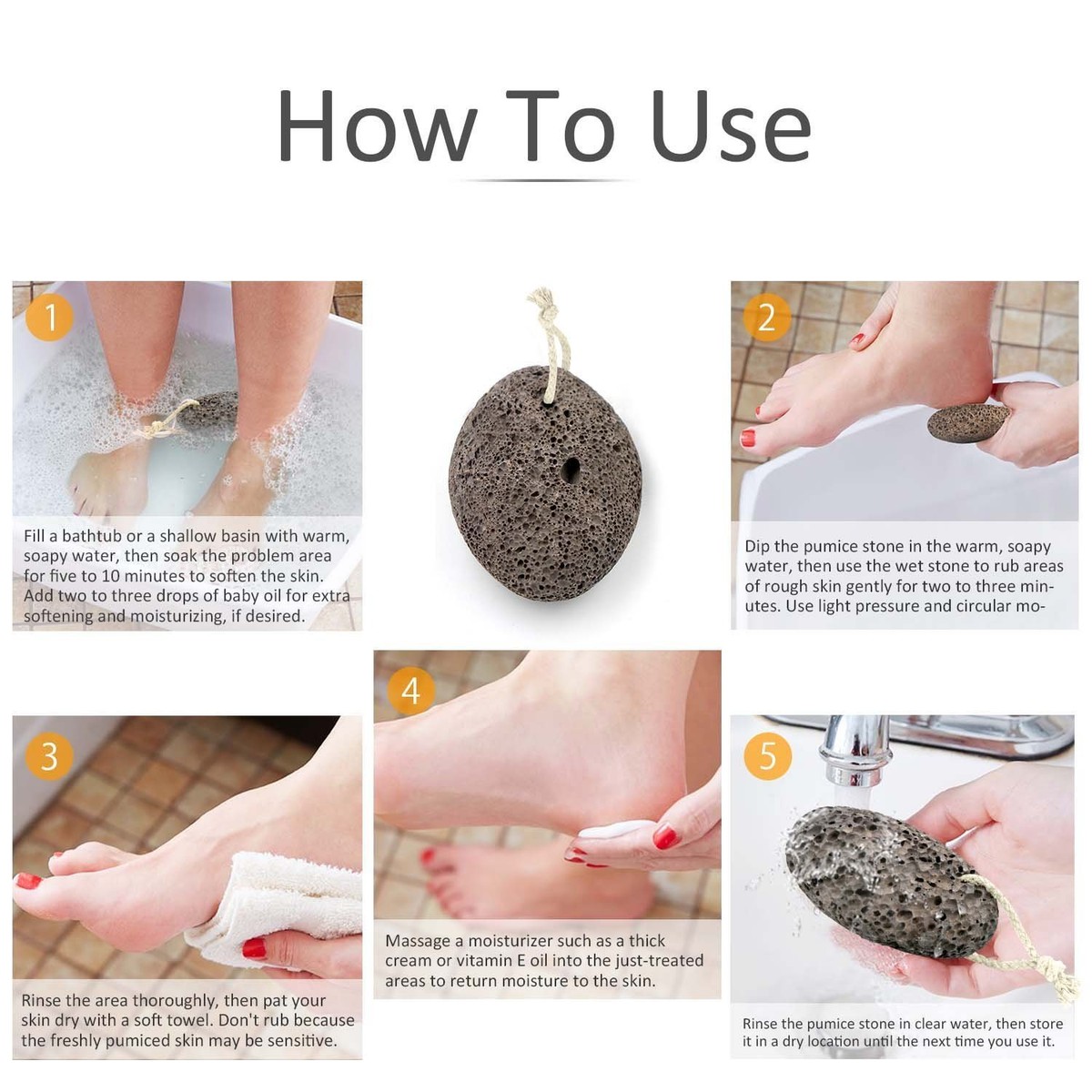 How To Use

1

Fill a bathtub or a shallow basin with warm, soapy water, then soak the problem area for five to 10 minutes to soften the skin. Add two to three drops of baby oil for extra softening and moisturizing, if desired.

2

Dip the pumice stone in the warm, soapy water, then use the wet stone to rub areas of rough skin gently for two to three minutes. Use light pressure and circular mo-

3

Rinse the area thoroughly, then pat your skin dry with a soft towel. Don't rub because the freshly pumiced skin may be sensitive.

4

Massage a moisturizer such as a thick cream or vitamin E oil into the just-treated areas to return moisture to the skin.

5

Rinse the pumice stone in clear water, then store it in a dry location until the next time you use it.