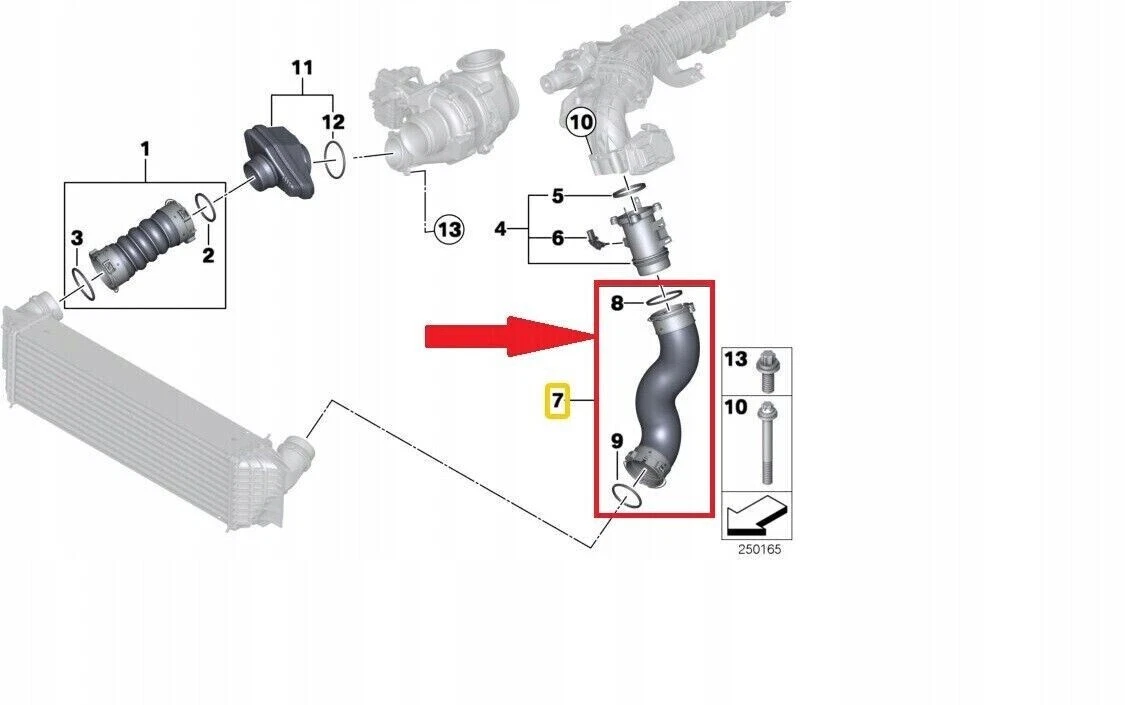 11
12
1
3
2
13
10
5
4
6
8
7
9
13
10
250165