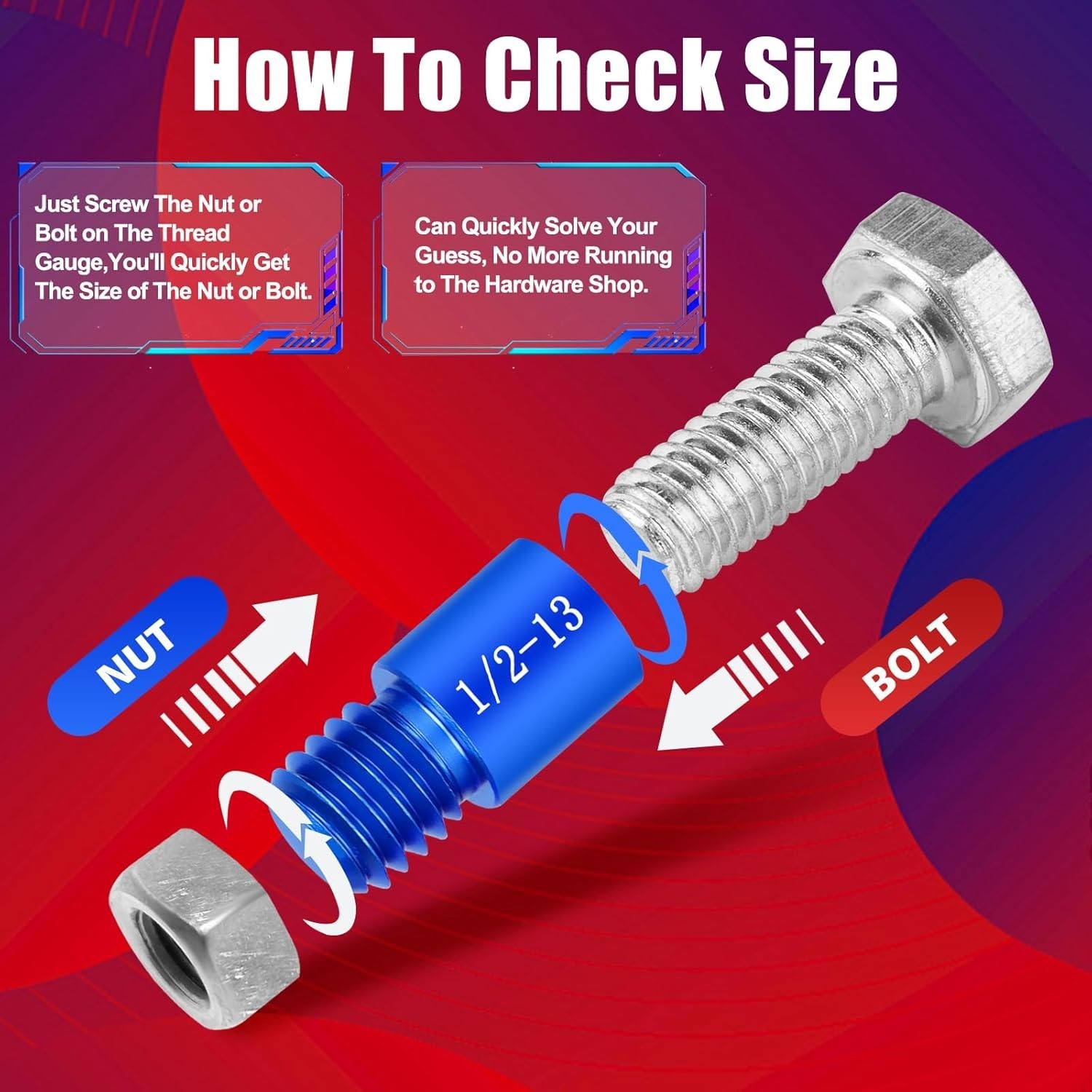 How To Check Size

Just Screw The Nut or Bolt on The Thread Gauge,You'll Quickly Get The Size of The Nut or Bolt.

Can Quickly Solve Your Guess, No More Running to The Hardware Shop.

NUT

1/2-13

BOLT