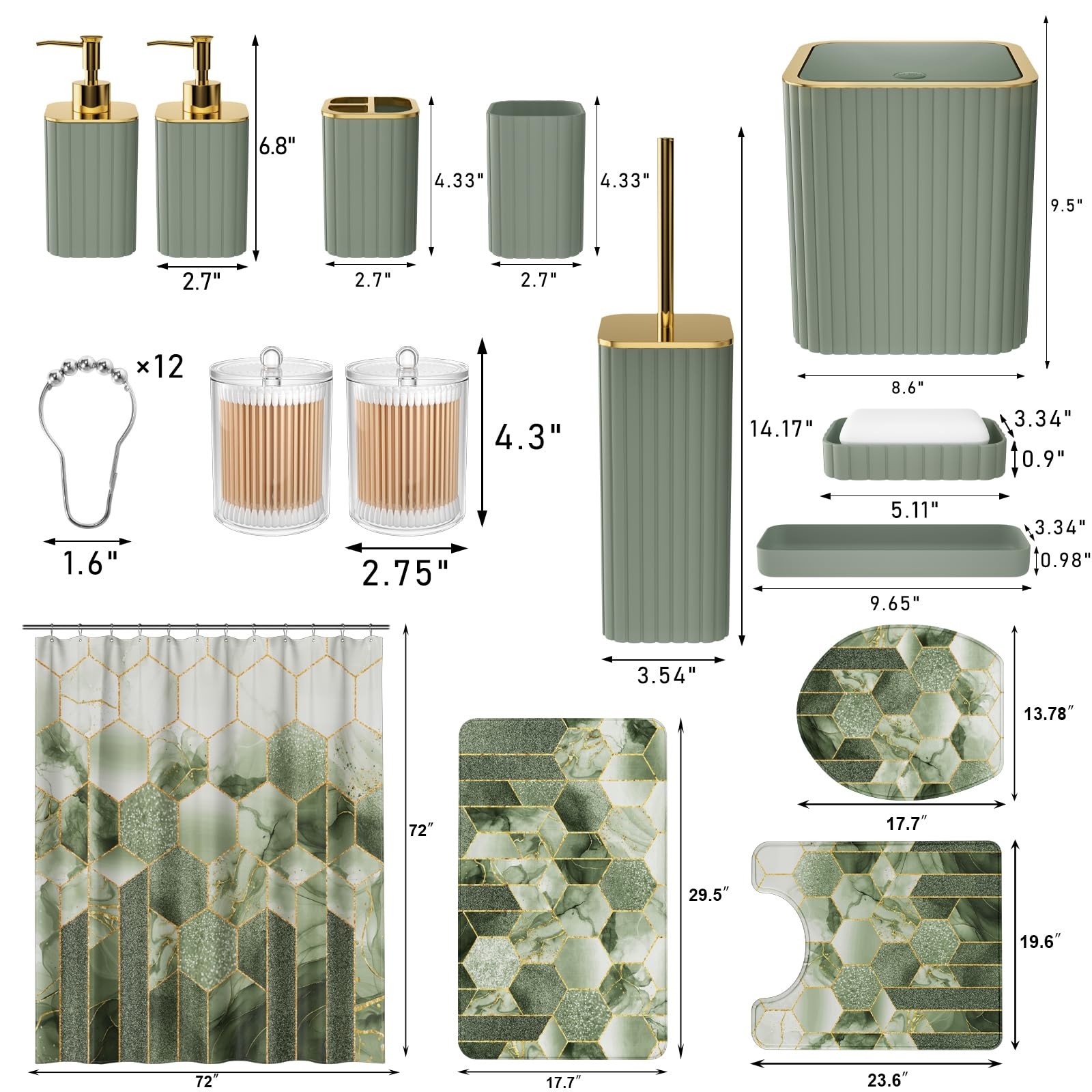 6.8"
2.7"
4.33"
2.7"
4.33"
2.7"
9.5"
8.6"
×12
1.6"
4.3"
2.75"
14.17"
3.54"
3.34"
0.9"
5.11"
3.34"
0.98"
9.65"
72″
72″
29.5″
17.7″
13.78″
17.7″
19.6″
23.6″