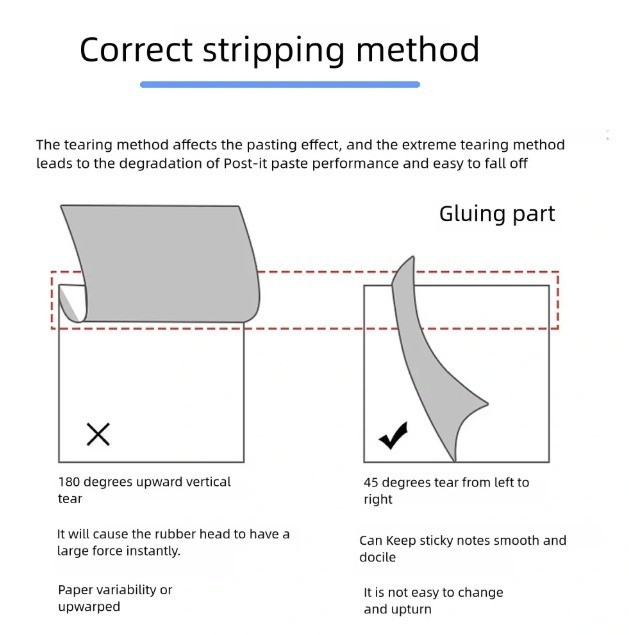 Correct stripping method

The tearing method affects the pasting effect, and the extreme tearing method leads to the degradation of Post-it paste performance and easy to fall off

Gluing part

180 degrees upward vertical tear

It will cause the rubber head to have a large force instantly.

Paper variability or upwarped

45 degrees tear from left to right

Can Keep sticky notes smooth and docile

It is not easy to change and upturn