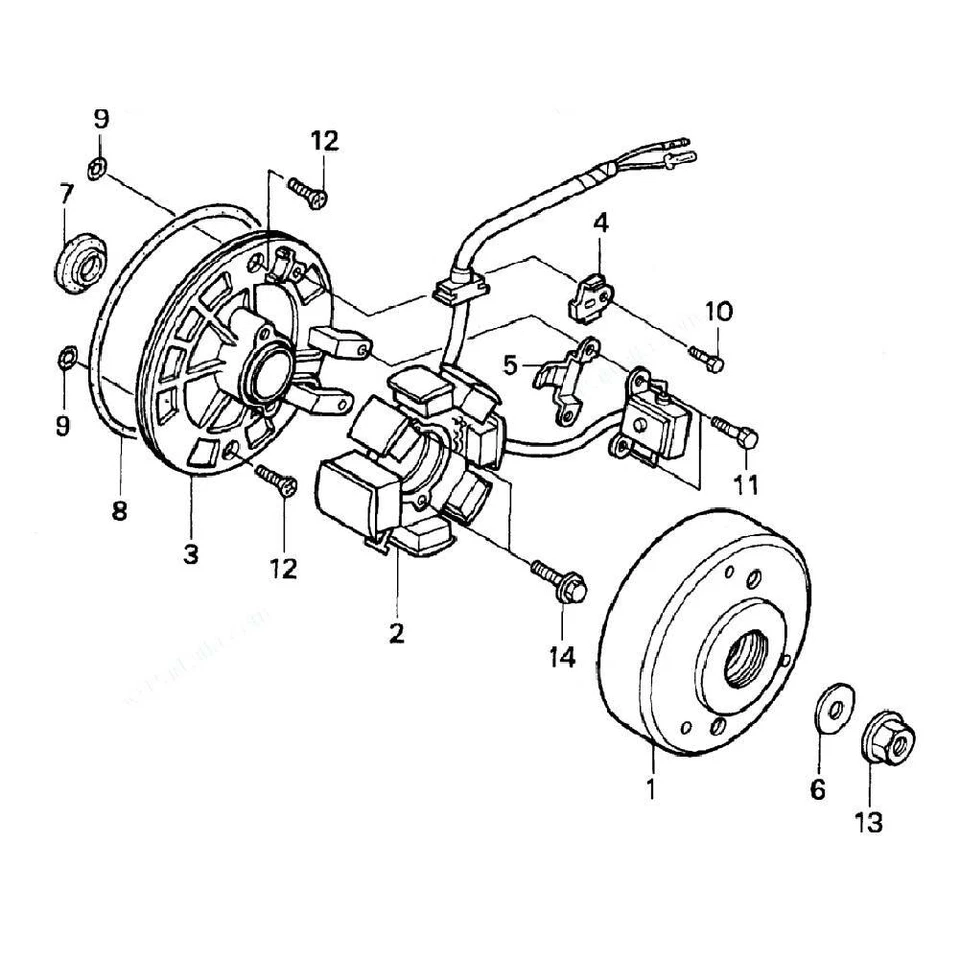 9
12
7
4
10
5
9
11
8
3
12
2
14
1
6
13