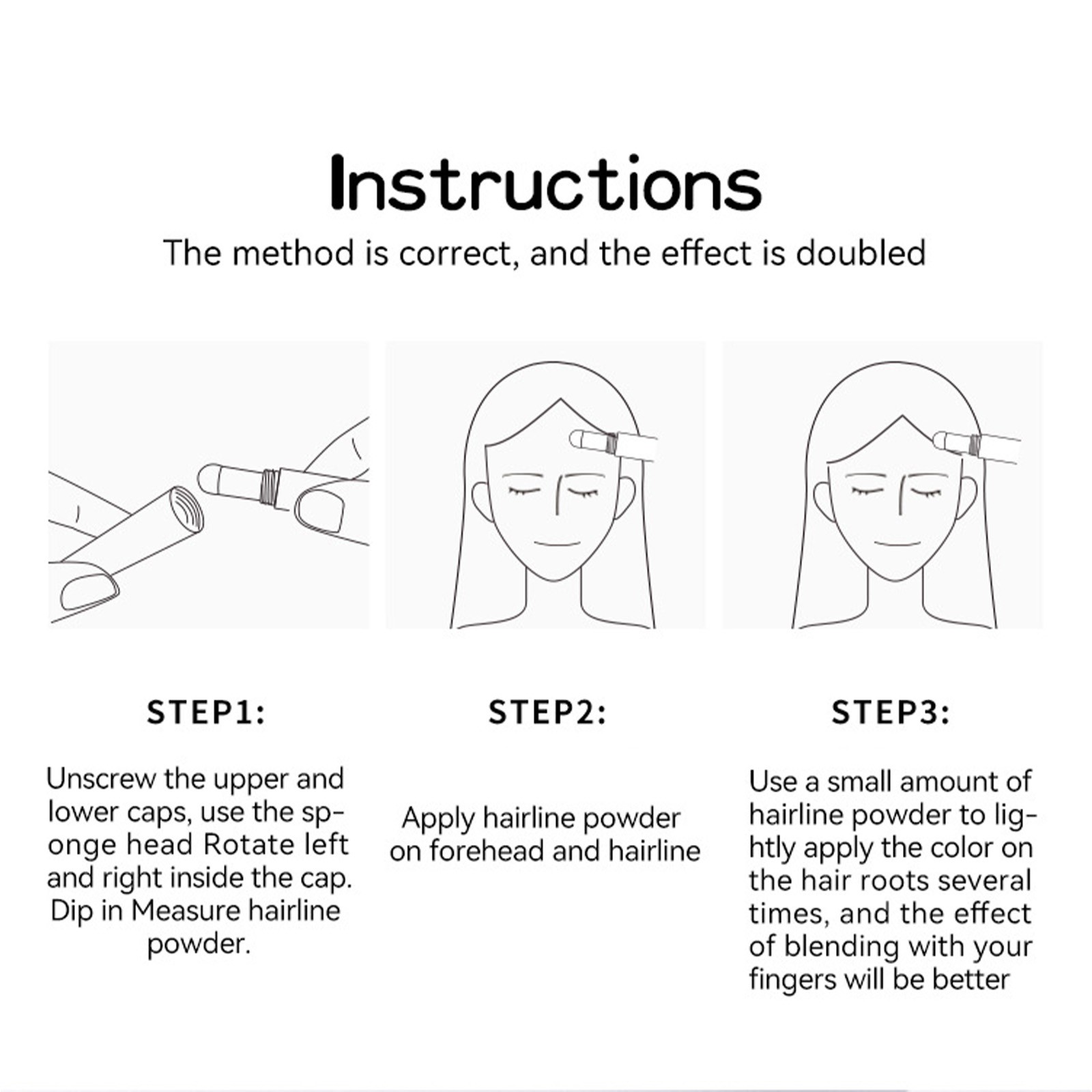 Instructions
The method is correct, and the effect is doubled

STEP1:

Unscrew the upper and lower caps, use the sponge head Rotate left and right inside the cap. Dip in Measure hairline powder.

STEP2:

Apply hairline powder on forehead and hairline

STEP3:

Use a small amount of hairline powder to lightly apply the color on the hair roots several times, and the effect of blending with your fingers will be better