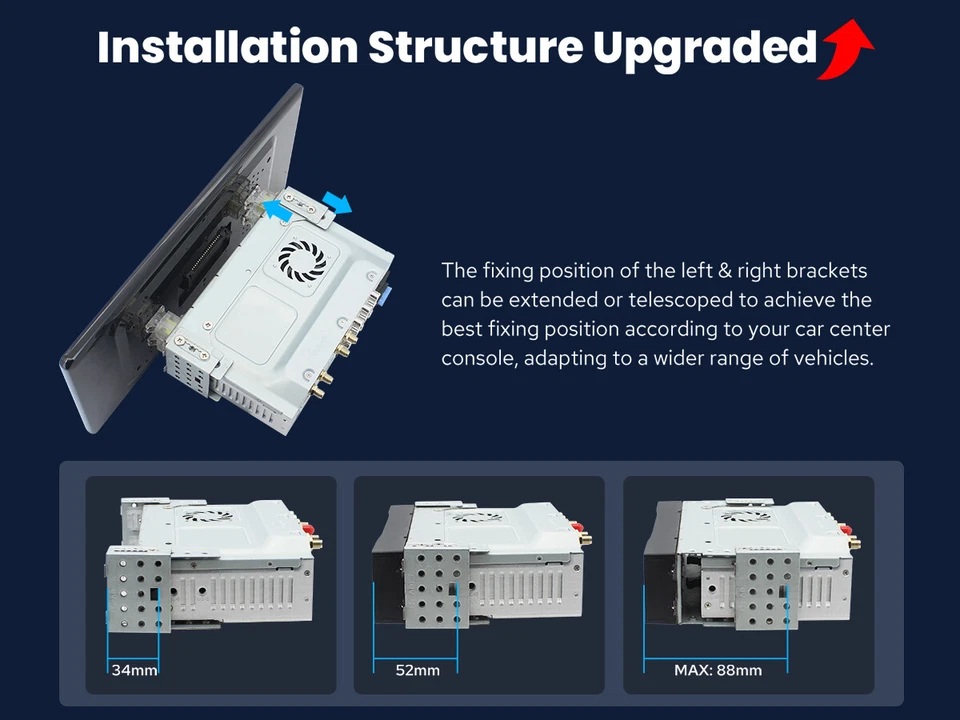 Installation Structure Upgraded

The fixing position of the left & right brackets can be extended or telescoped to achieve the best fixing position according to your car center console, adapting to a wider range of vehicles.

34mm

52mm

MAX: 88mm