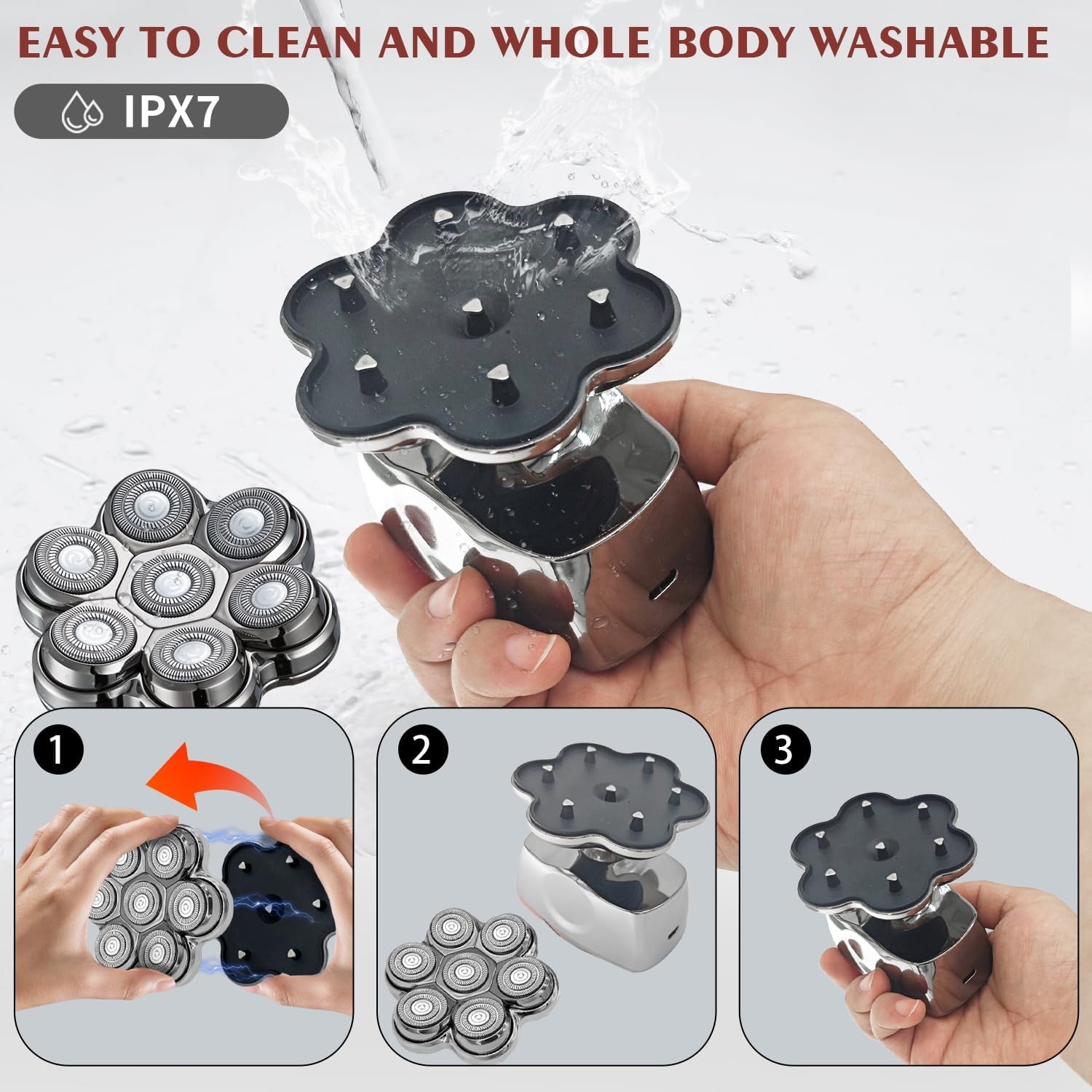 EASY TO CLEAN AND WHOLE BODY WASHABLE

IPX7

1

2

3