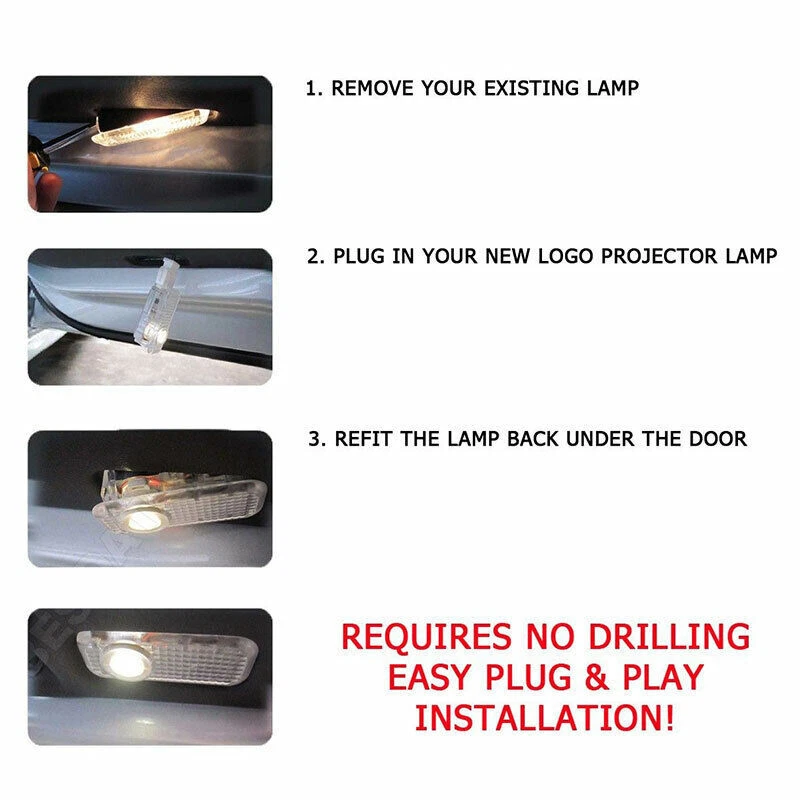 1. REMOVE YOUR EXISTING LAMP

2. PLUG IN YOUR NEW LOGO PROJECTOR LAMP

3. REFIT THE LAMP BACK UNDER THE DOOR

REQUIRES NO DRILLING
EASY PLUG & PLAY
INSTALLATION!