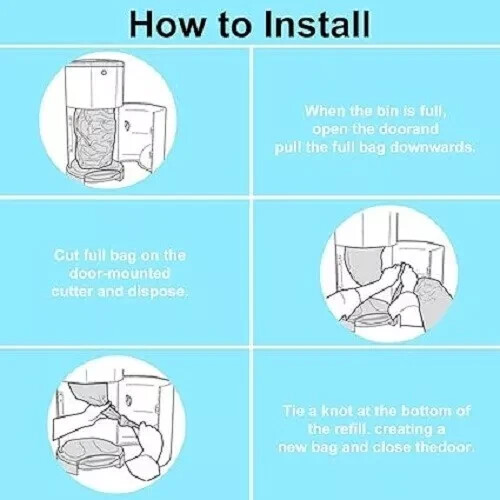 How to Install

When the bin is full, open the doorand pull the full bag downwards.

Cut full bag on the door-mounted cutter and dispose.

Tie a knot at the bottom of the refill. creating a new bag and close thedoor.