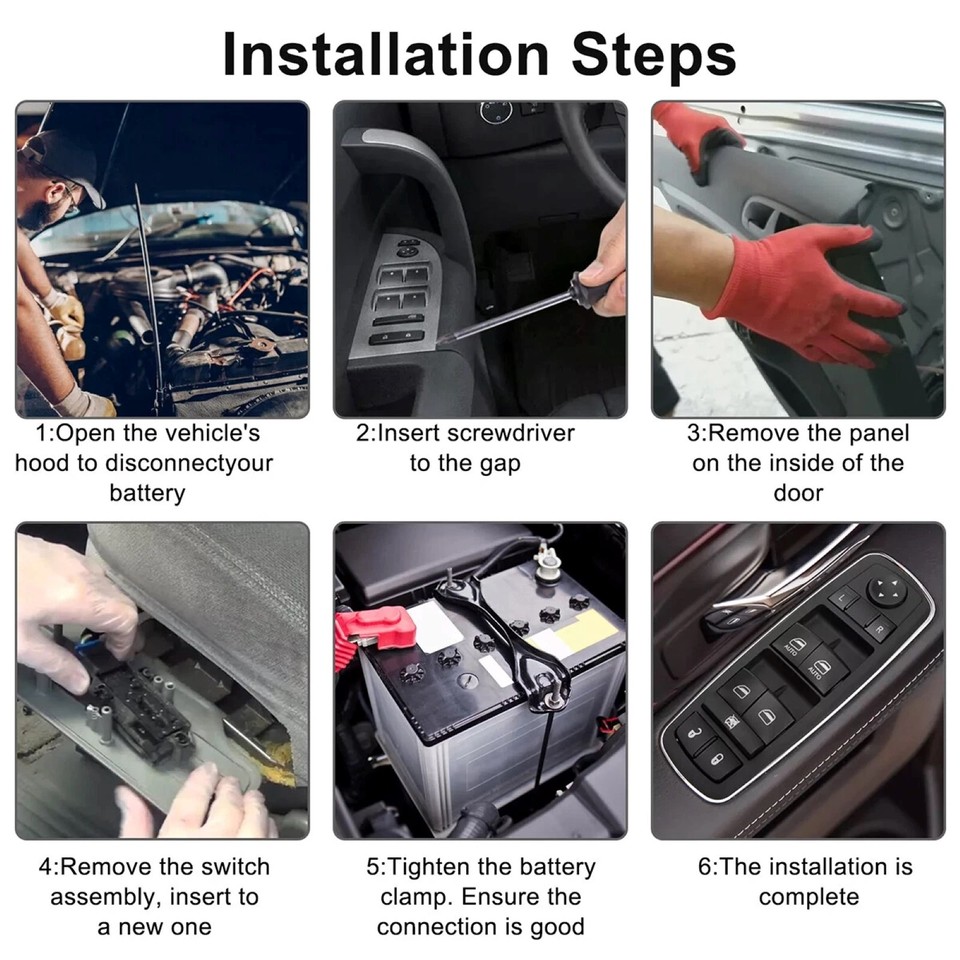 Installation Steps

1:Open the vehicle's hood to disconnectyour battery

2:Insert screwdriver to the gap

3:Remove the panel on the inside of the door

4:Remove the switch assembly, insert to a new one

5:Tighten the battery clamp. Ensure the connection is good

6:The installation is complete