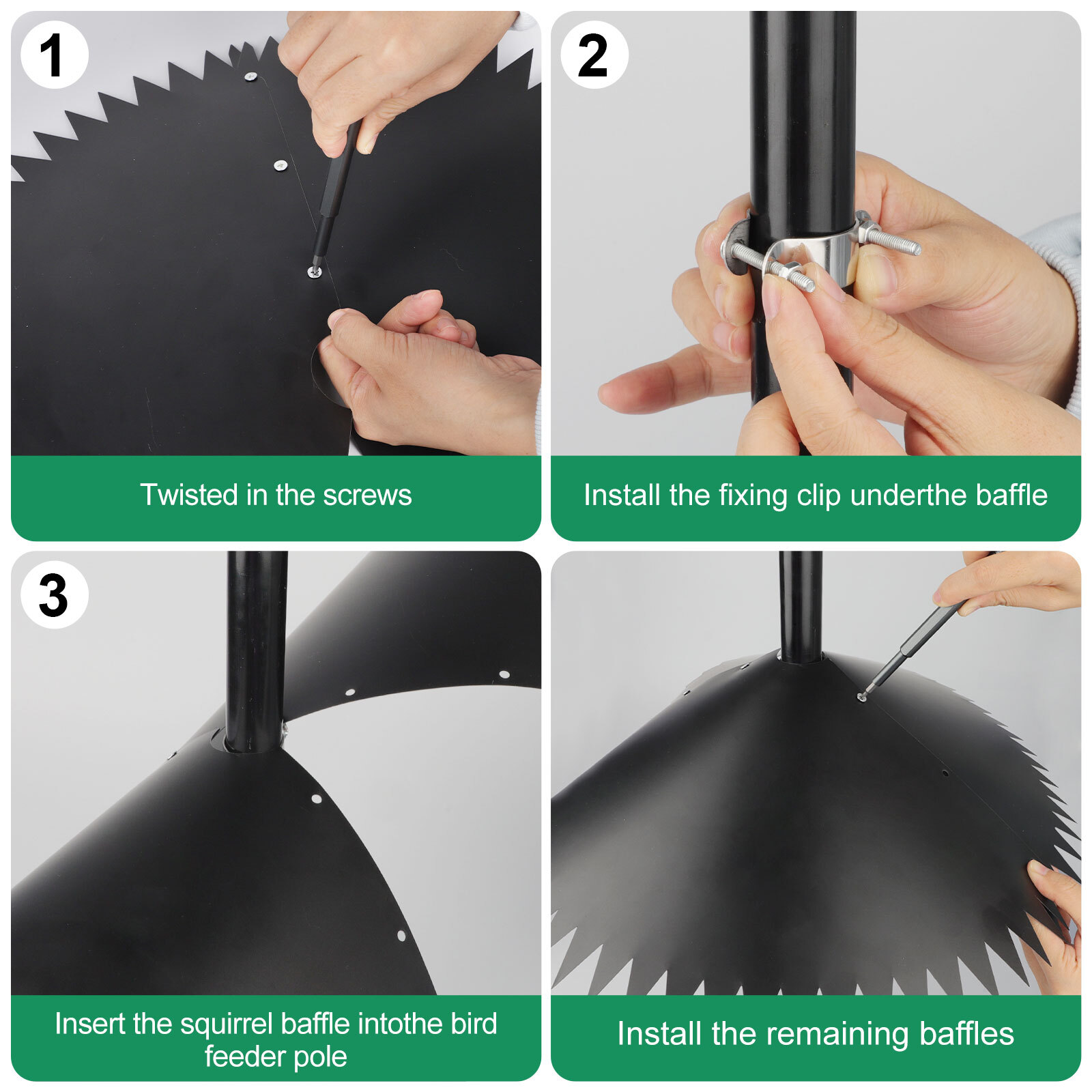 1

Twisted in the screws

2

Install the fixing clip underthe baffle

3

Insert the squirrel baffle intothe bird feeder pole

Install the remaining baffles