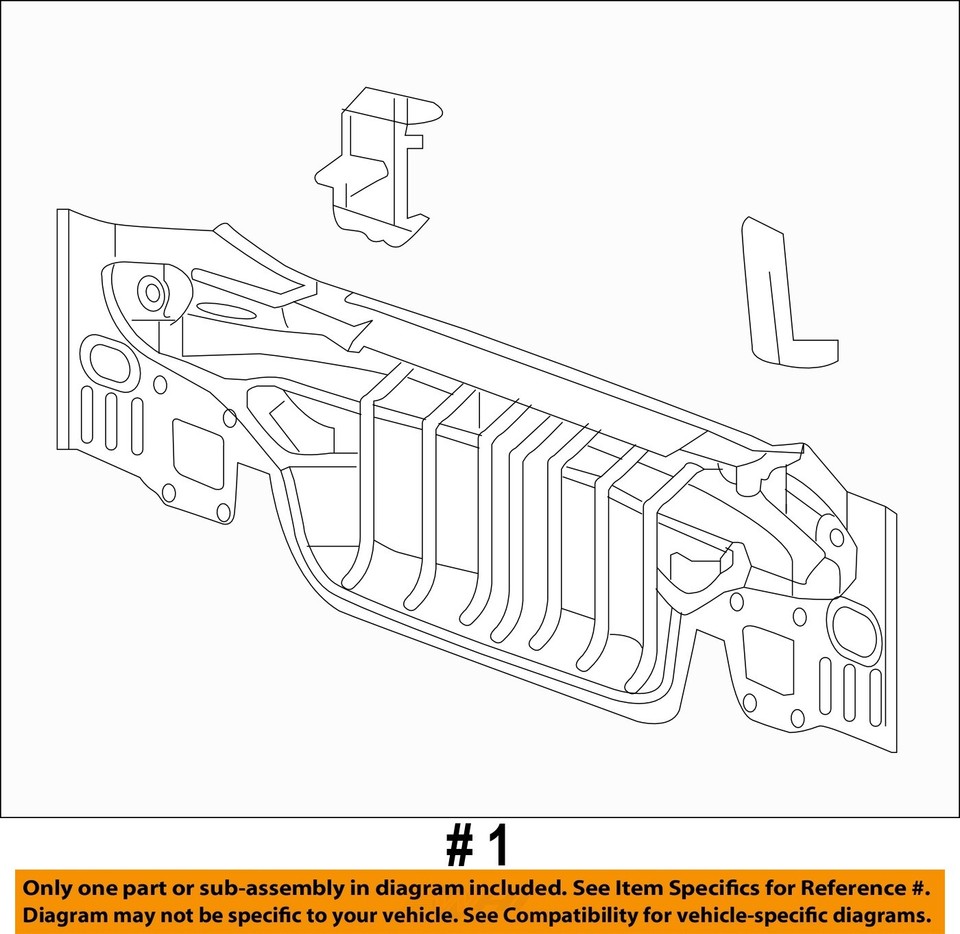 # 1

Only one part or sub-assembly in diagram included. See Item Specifics for Reference #.
Diagram may not be specific to your vehicle. See Compatibility for vehicle-specific diagrams.