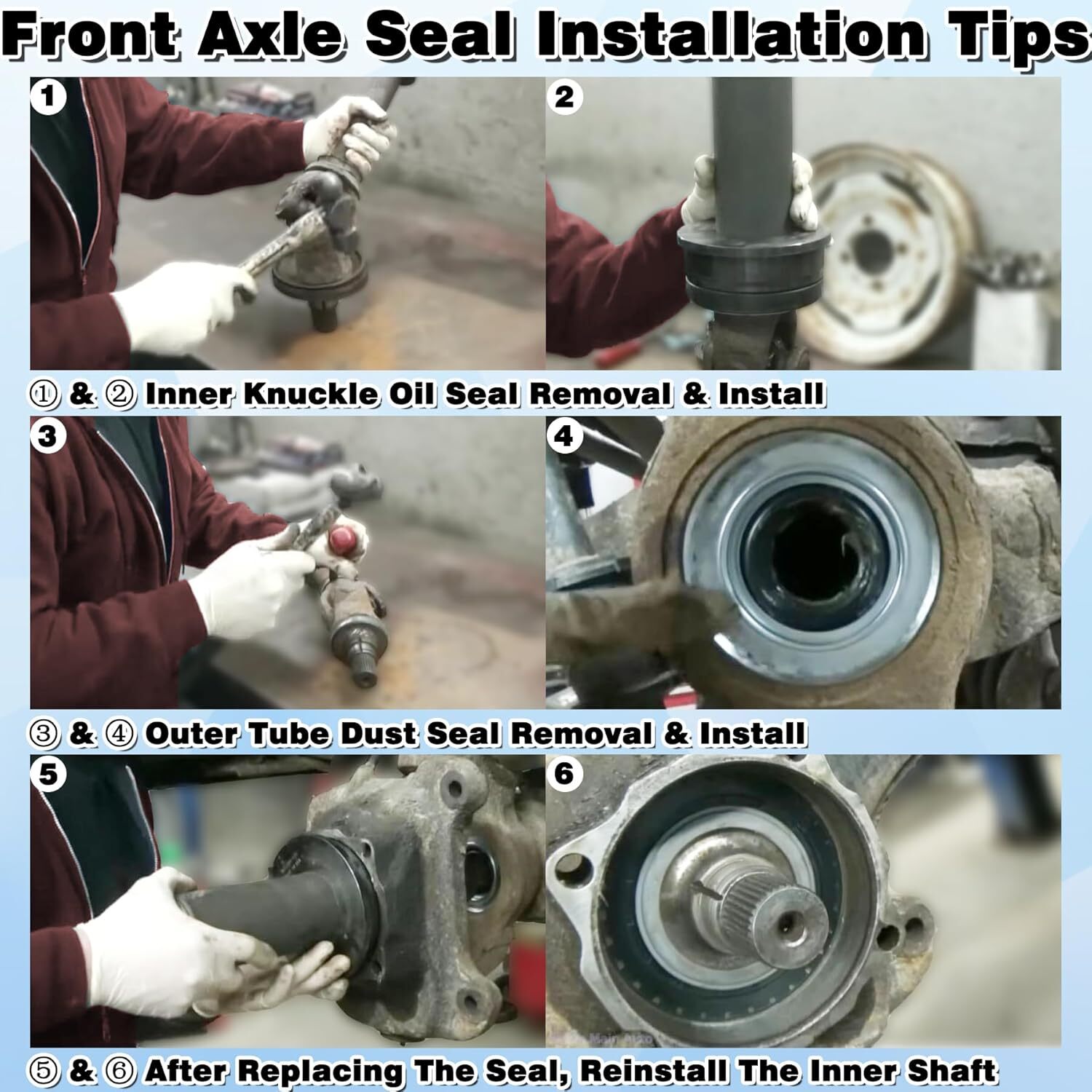 Front Axle Seal Installation Tips

1

2

① & ② Inner Knuckle Oil Seal Removal & Install

3

4

③ & ④ Outer Tube Dust Seal Removal & Install

5

6

⑤ & ⑥ After Replacing The Seal, Reinstall The Inner Shaft