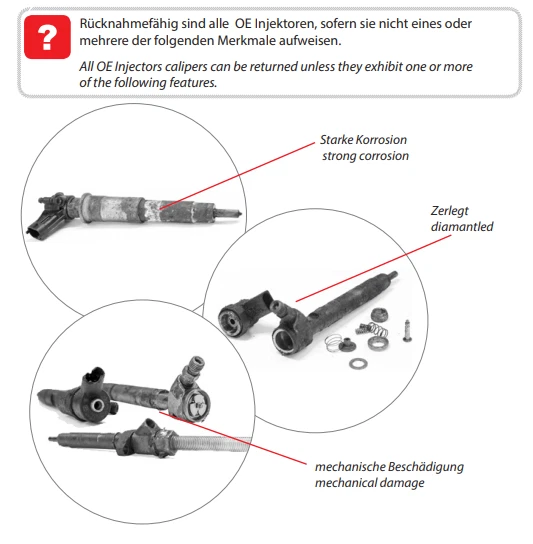 ?

Rücknahmefähig sind alle OE Injektoren, sofern sie nicht eines oder mehrere der folgenden Merkmale aufweisen.

All OE Injectors calipers can be returned unless they exhibit one or more of the following features.

Starke Korrosion
strong corrosion

Zerlegt
diamantled

mechanische Beschädigung
mechanical damage