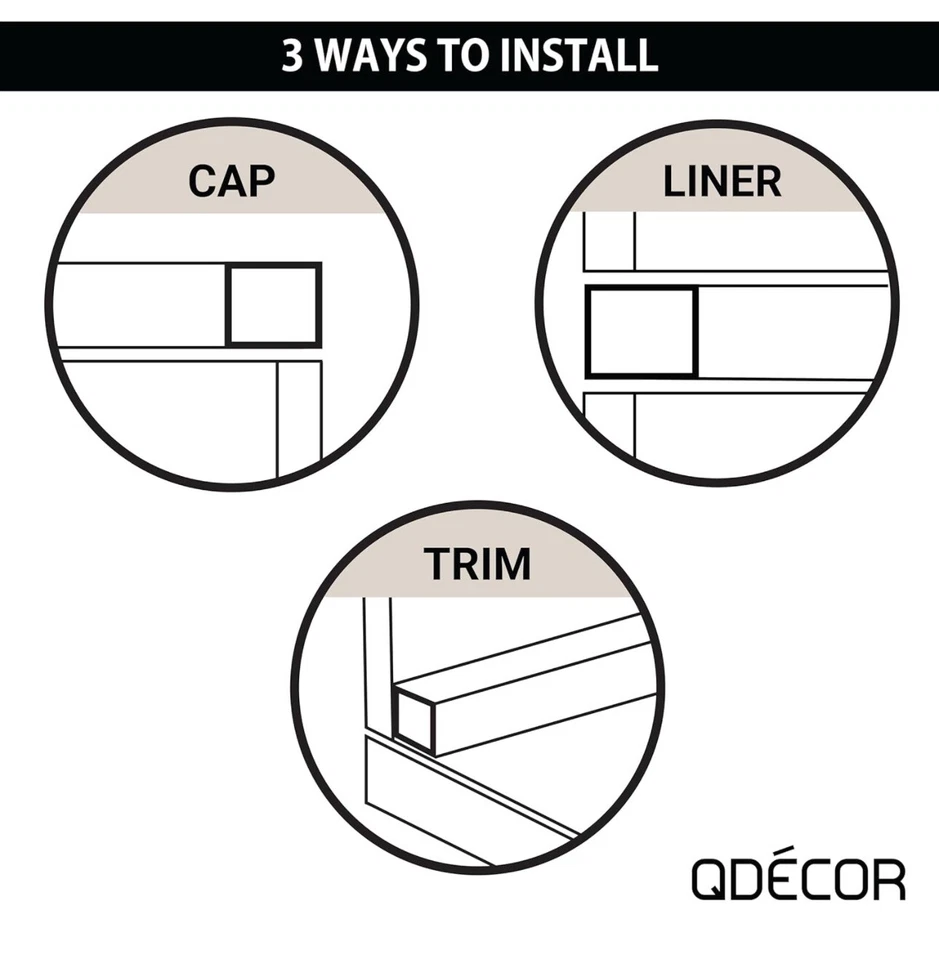 3 WAYS TO INSTALL

CAP

LINER

TRIM

QDÉCOR