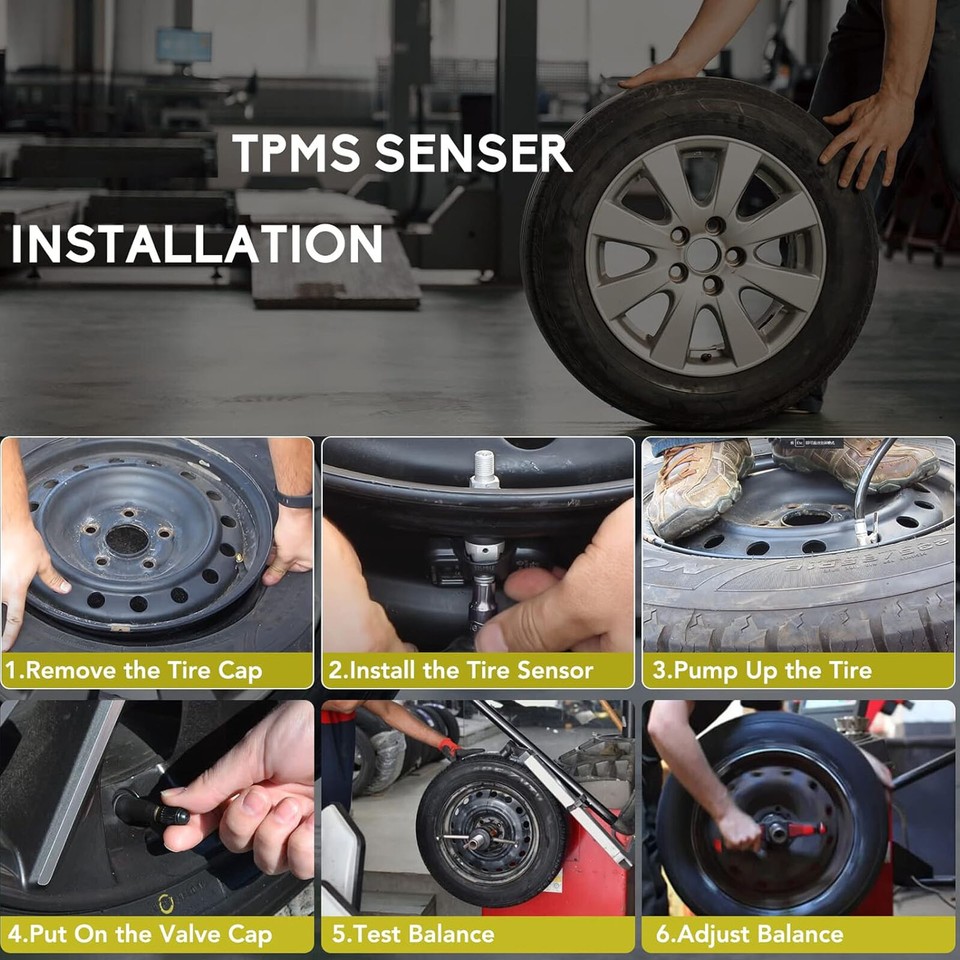 TPMS SENSER

INSTALLATION

1.Remove the Tire Cap

2.Install the Tire Sensor

3.Pump Up the Tire

4.Put On the Valve Cap

5.Test Balance

6.Adjust Balance