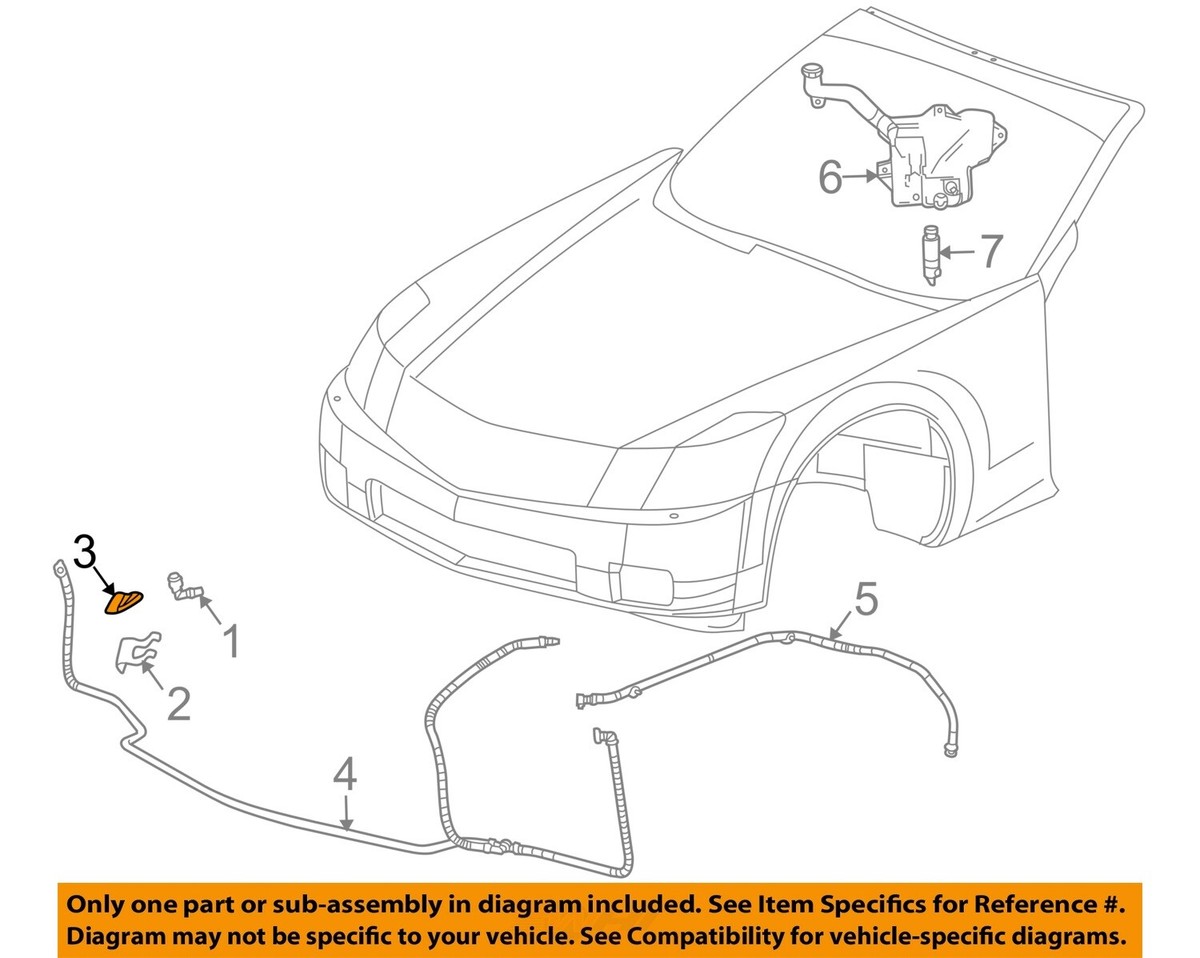 6
7
3
1
2
5
4

Only one part or sub-assembly in diagram included. See Item Specifics for Reference #. Diagram may not be specific to your vehicle. See Compatibility for vehicle-specific diagrams.