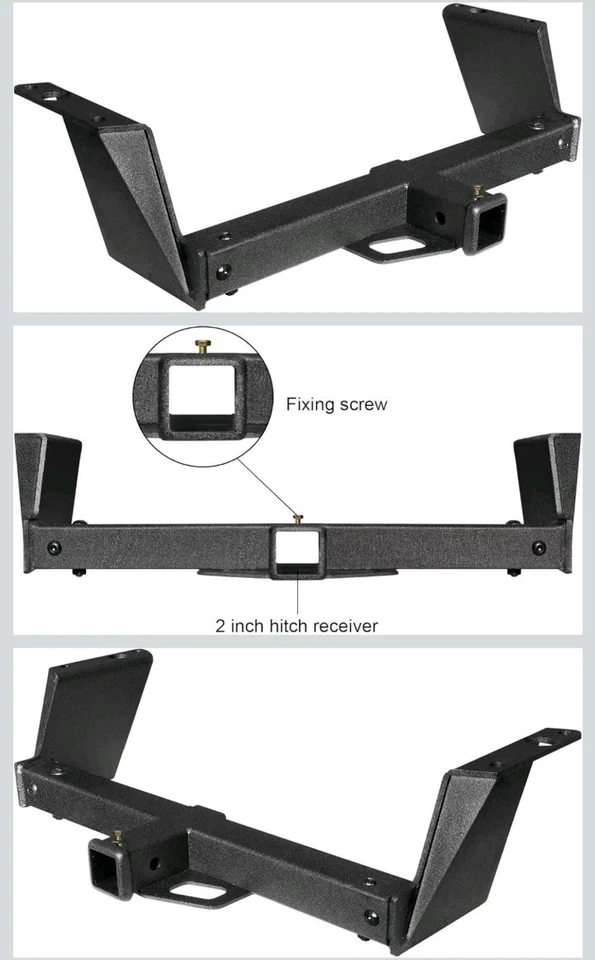 Fixing screw

2 inch hitch receiver