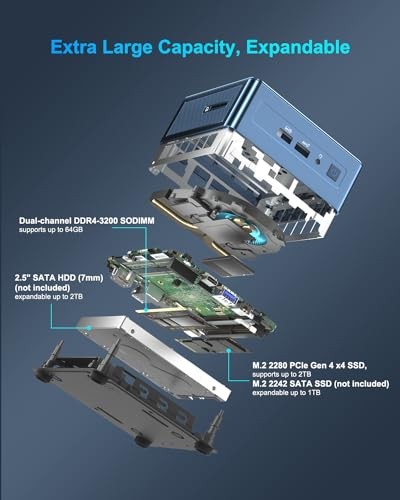 Extra Large Capacity, Expandable

Dual-channel DDR4-3200 SODIMM
supports up to 64GB

2.5" SATA HDD (7mm) (not included)
expandable up to 2TB

M.2 2280 PCIe Gen 4 x4 SSD,
supports up to 2TB
M.2 2242 SATA SSD (not included)
expandable up to 1TB