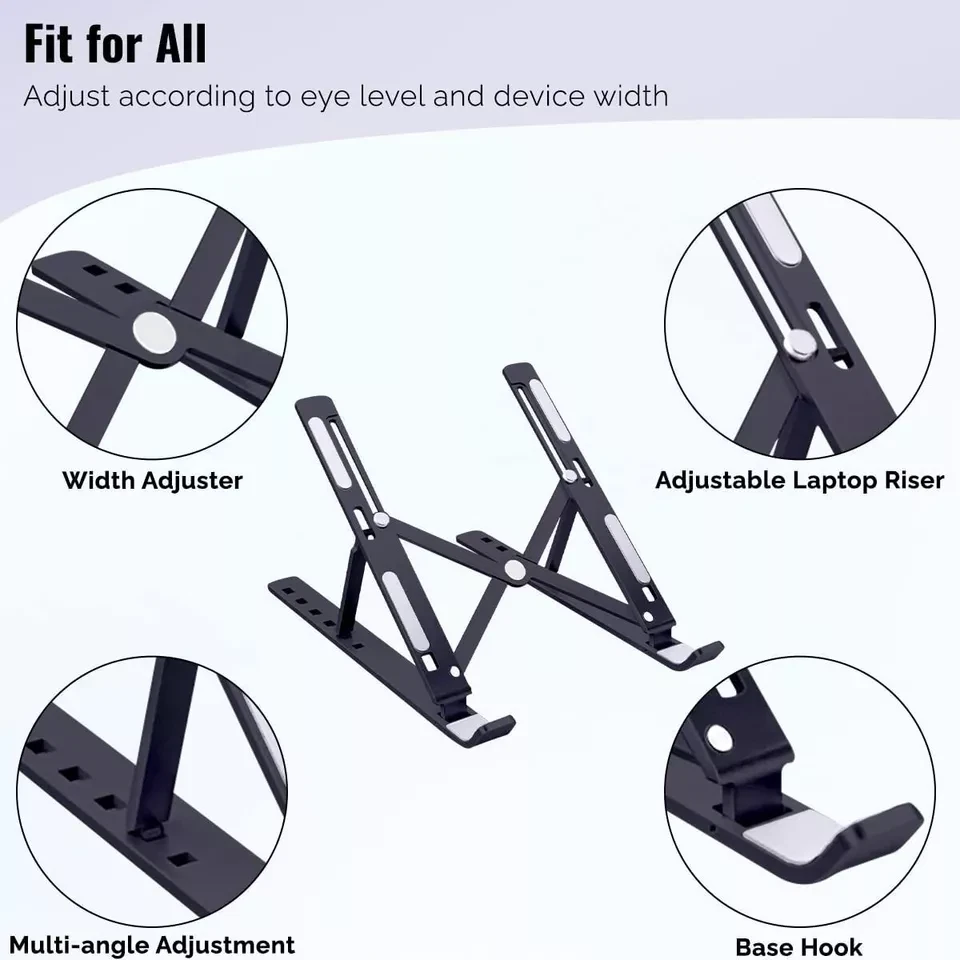 Fit for All
Adjust according to eye level and device width

Width Adjuster

Adjustable Laptop Riser

Multi-angle Adjustment

Base Hook