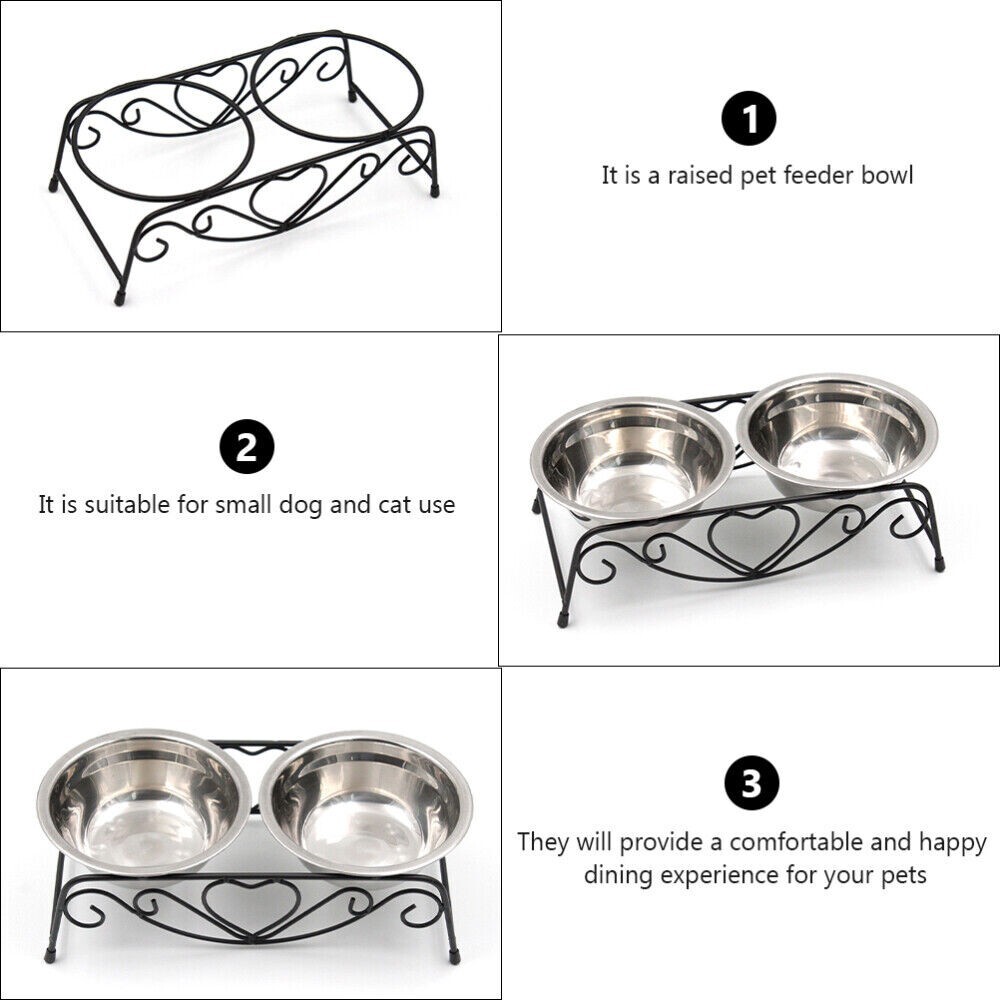 1
It is a raised pet feeder bowl

2
It is suitable for small dog and cat use

3
They will provide a comfortable and happy dining experience for your pets