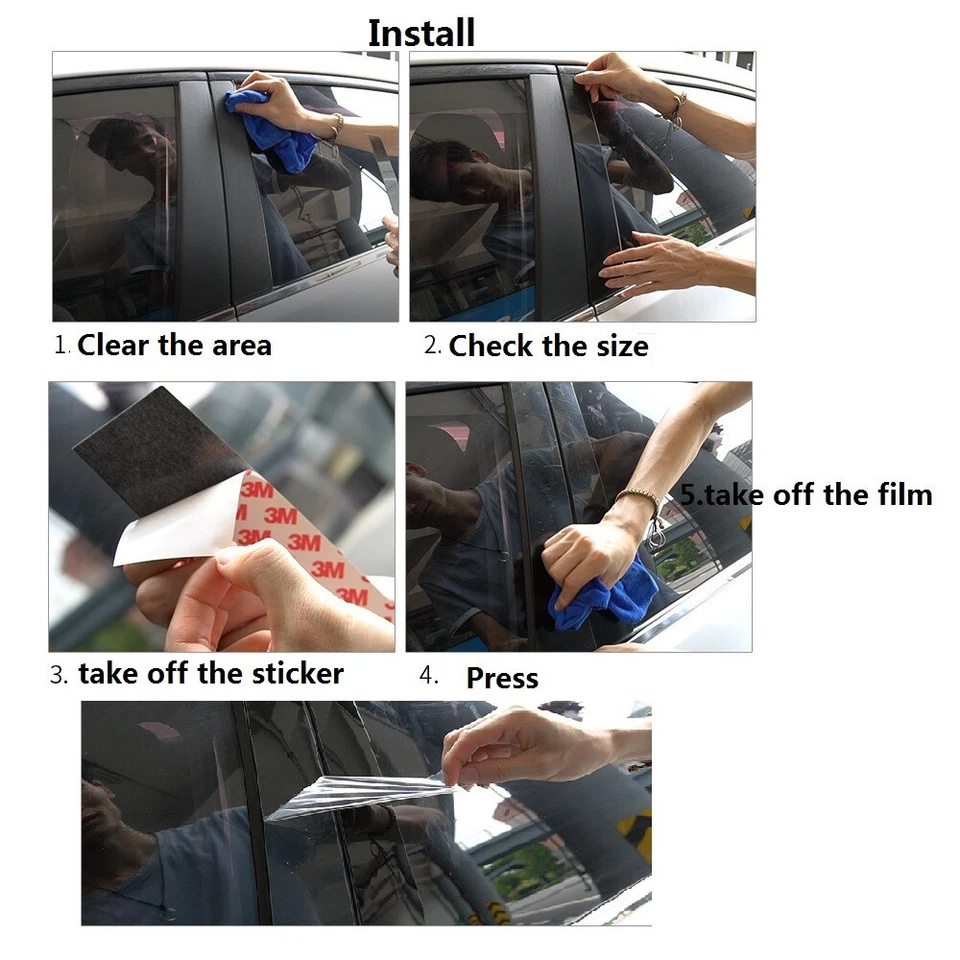 Install

1. Clear the area

2. Check the size

3M 3M 3M 3M 3M 3M

5.take off the film

3. take off the sticker

4. Press