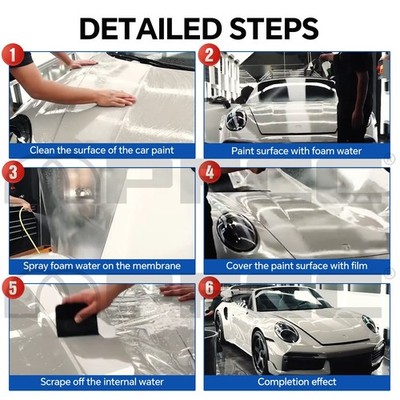 DETAILED STEPS

1
Clean the surface of the car paint

2
Paint surface with foam water

3
Spray foam water on the membrane

4
Cover the paint surface with film

5
Scrape off the internal water

6
Completion effect