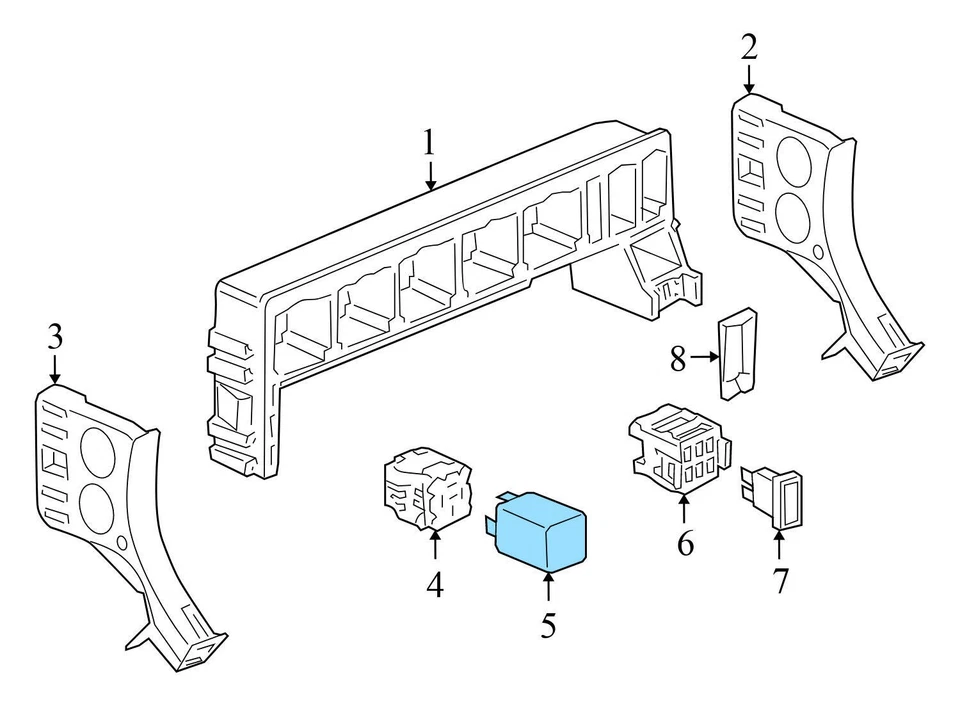 2
1
3
8
4
5
6
7