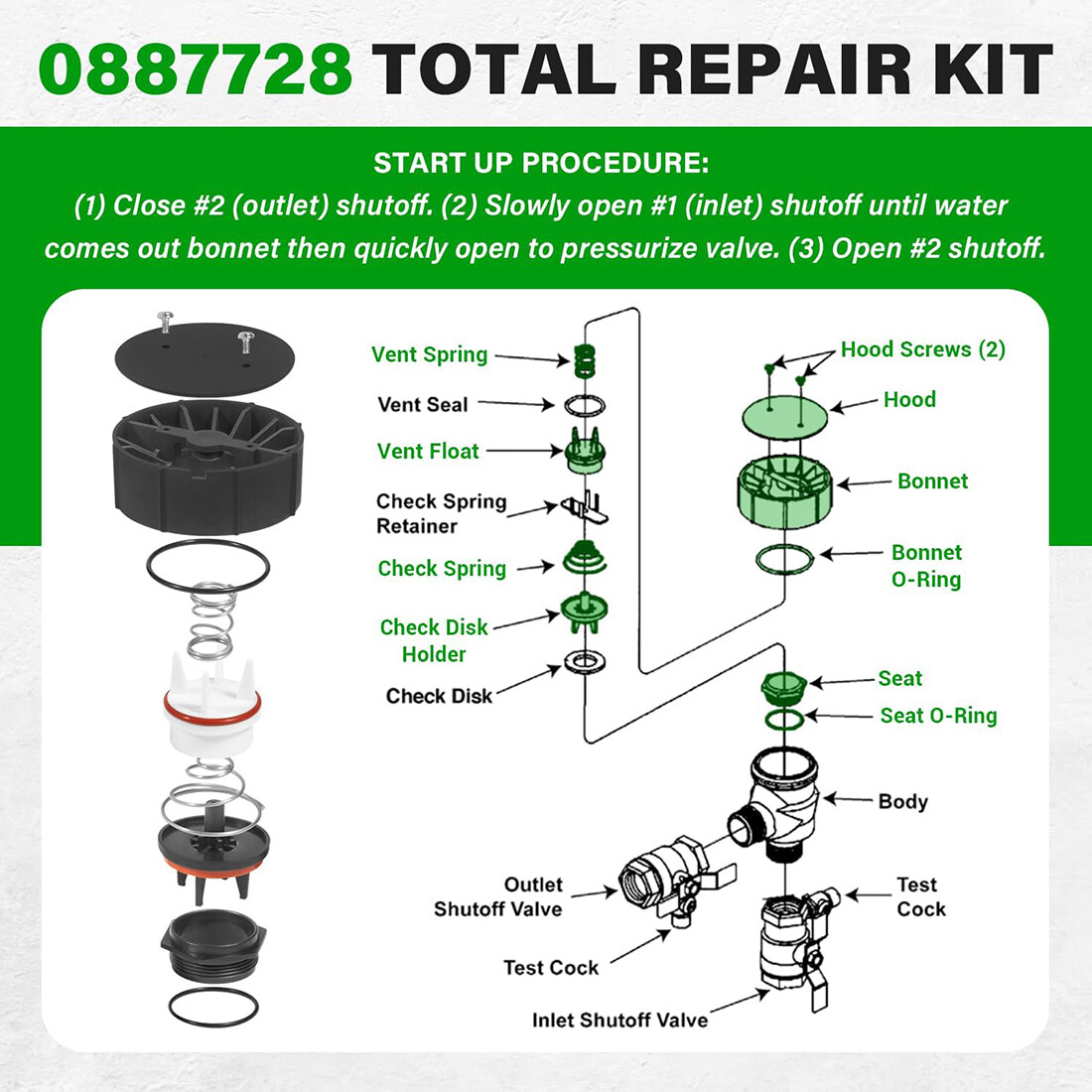 0887728 TOTAL REPAIR KIT

START UP PROCEDURE:
(1) Close #2 (outlet) shutoff. (2) Slowly open #1 (inlet) shutoff until water comes out bonnet then quickly open to pressurize valve. (3) Open #2 shutoff.

Vent Spring
Vent Seal
Vent Float
Check Spring Retainer
Check Spring
Check Disk Holder
Check Disk
Hood Screws (2)
Hood
Bonnet
Bonnet O-Ring
Seat
Seat O-Ring
Body
Outlet Shutoff Valve
Test Cock
Test Cock
Inlet Shutoff Valve