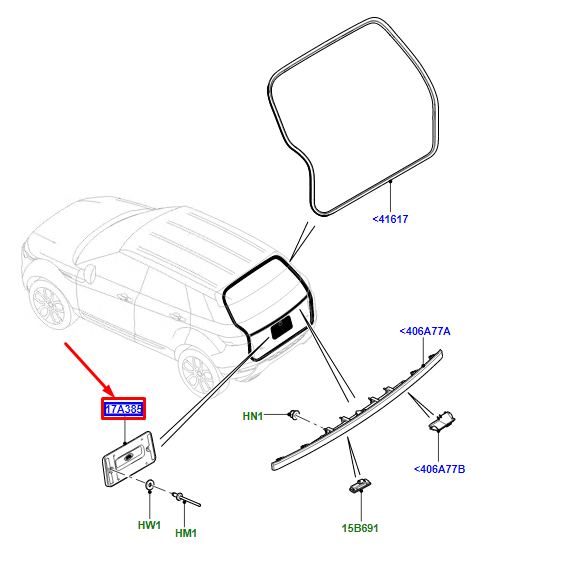 <41617

<406A77A

17A385

HN1

<406A77B

HW1

HM1

15B691