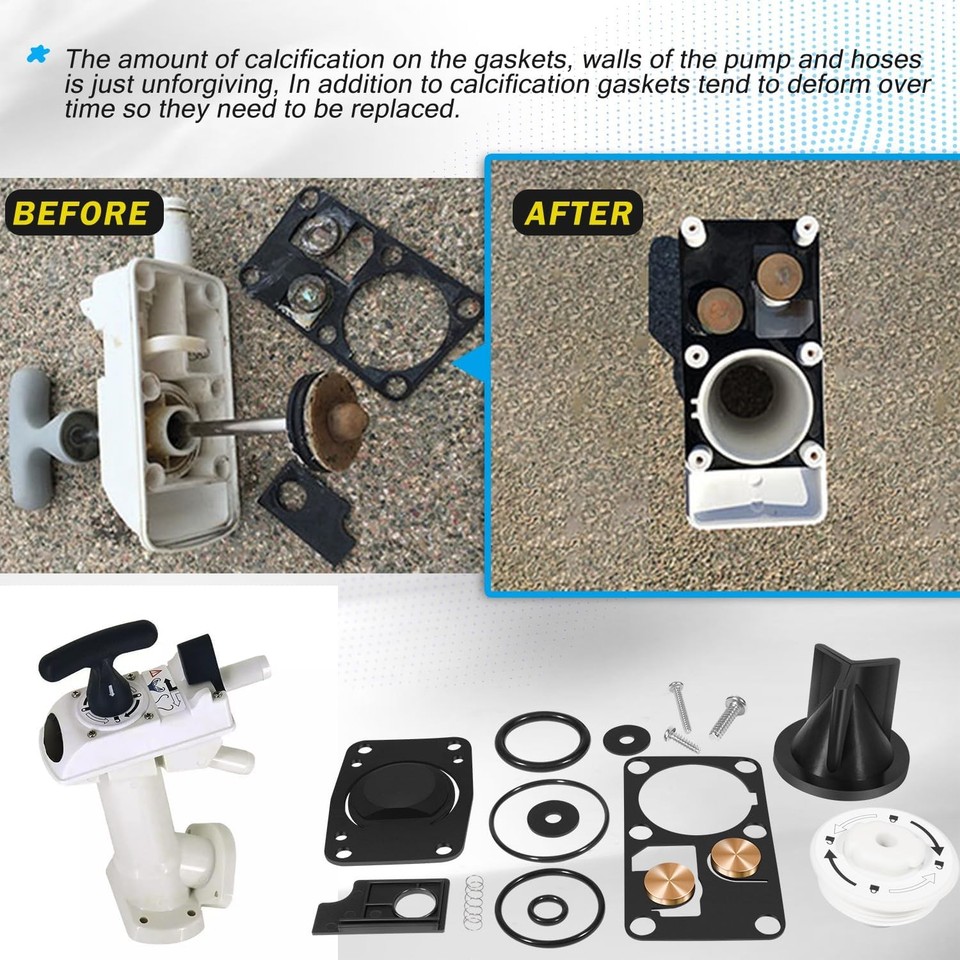 The amount of calcification on the gaskets, walls of the pump and hoses is just unforgiving, In addition to calcification gaskets tend to deform over time so they need to be replaced.

BEFORE

AFTER