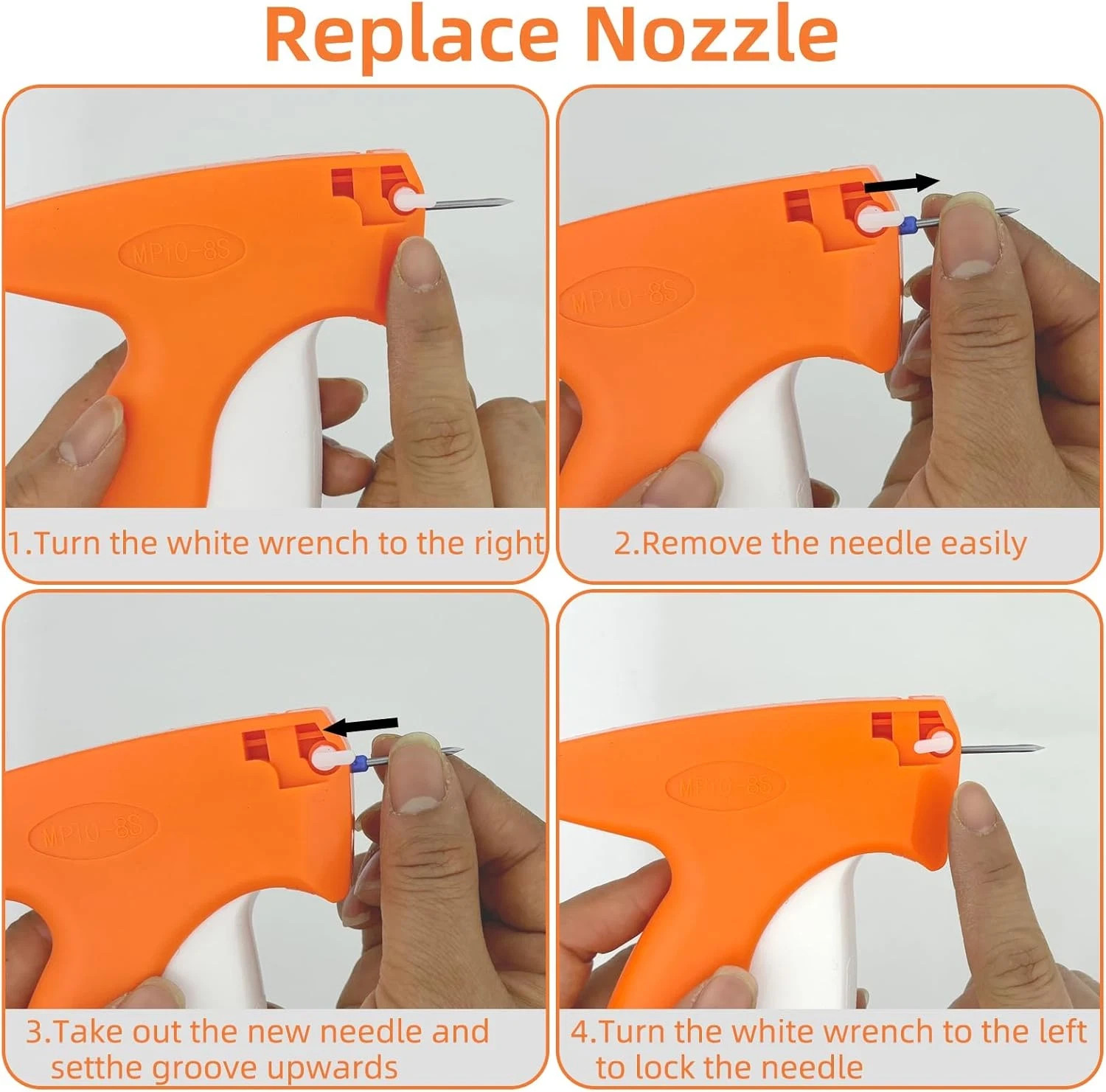 Replace Nozzle

MP10-8S

1.Turn the white wrench to the right

MP10-8S

2.Remove the needle easily

MP10-8S

3.Take out the new needle and setthe groove upwards

MP10-8S

4.Turn the white wrench to the left to lock the needle