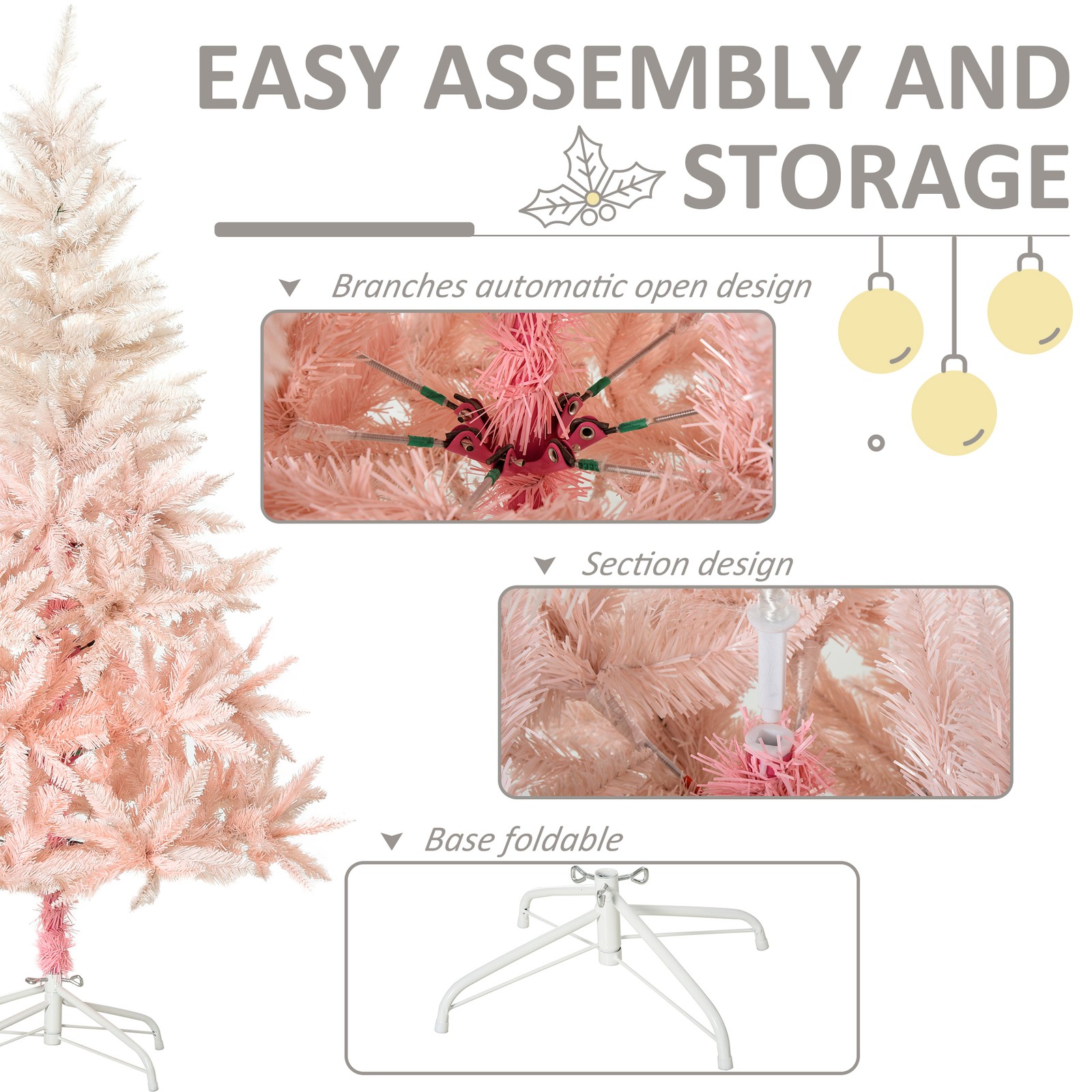 EASY ASSEMBLY AND STORAGE

Branches automatic open design

Section design

Base foldable