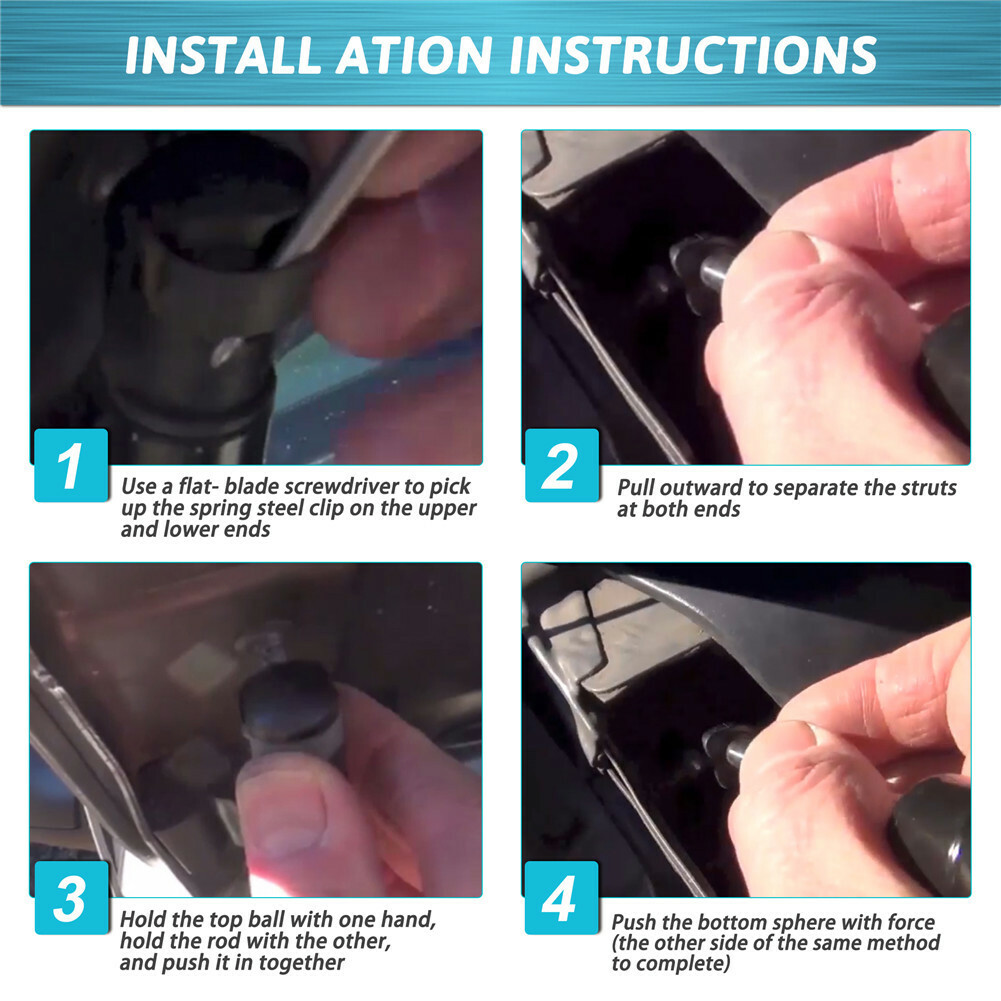 INSTALL ATION INSTRUCTIONS

1

Use a flat- blade screwdriver to pick up the spring steel clip on the upper and lower ends

2

Pull outward to separate the struts at both ends

3

Hold the top ball with one hand, hold the rod with the other, and push it in together

4

Push the bottom sphere with force (the other side of the same method to complete)