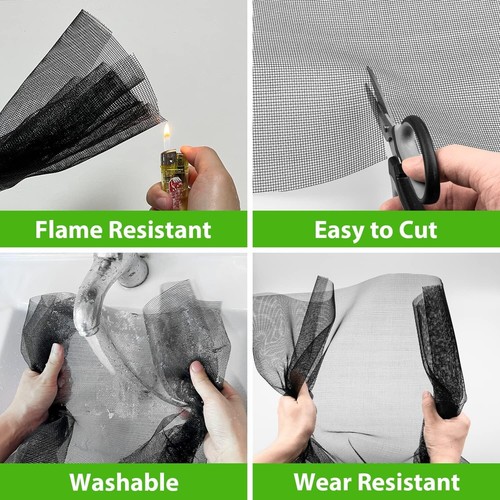 Flame Resistant

Easy to Cut

Washable

Wear Resistant